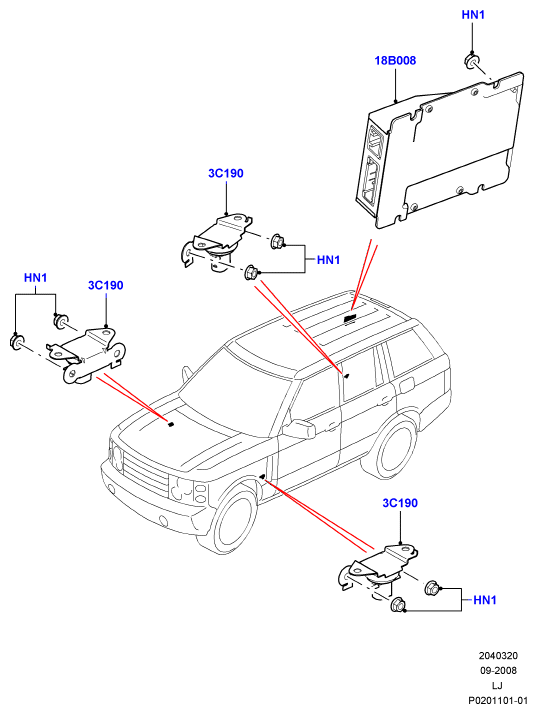 HN1

18B008

3C190

HN1

HN1

3C190

3C190

HN1

2040320
09-2008
LJ
P0201101-01