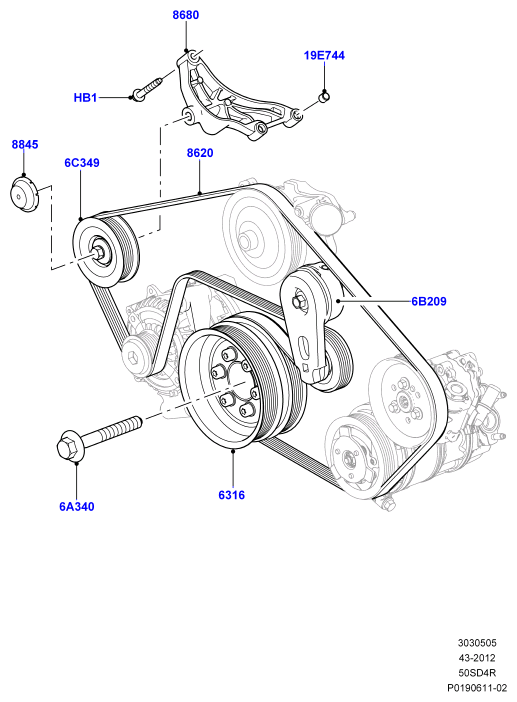 8680

19E744

HB1

8845

6C349

8620

6B209

6A340

6316

3030505
43-2012
50SD4R
P0190611-02