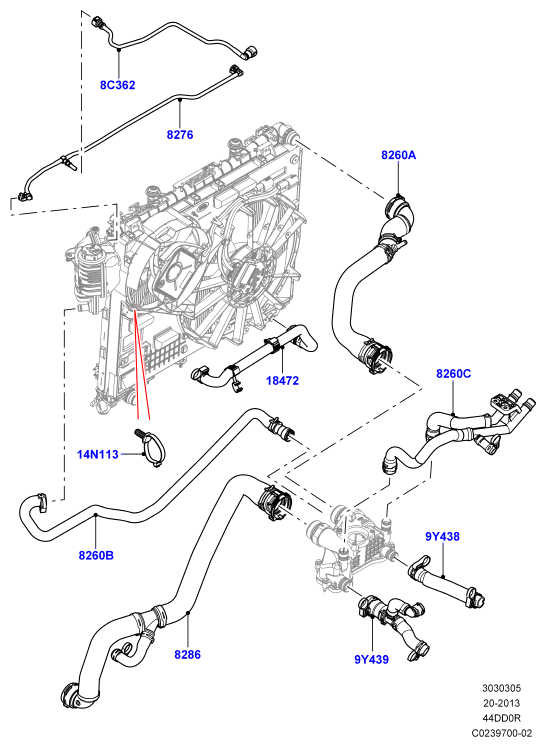 8C362

8276

8260A

18472

8260C

14N113

8260B

9Y438

8286

9Y439

3030305
20-2013
44DD0R
C0239700-02