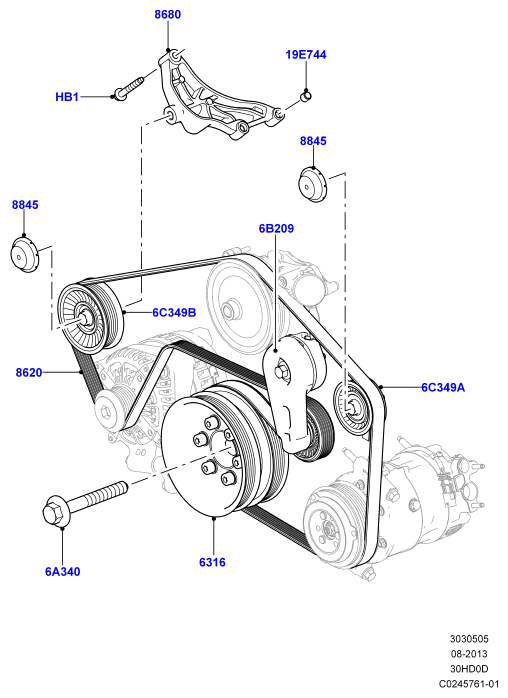 8680

19E744

HB1

8845

8845

6B209

6C349B

8620

6C349A

6A340

6316

3030505
08-2013
30HD0D
C0245761-01