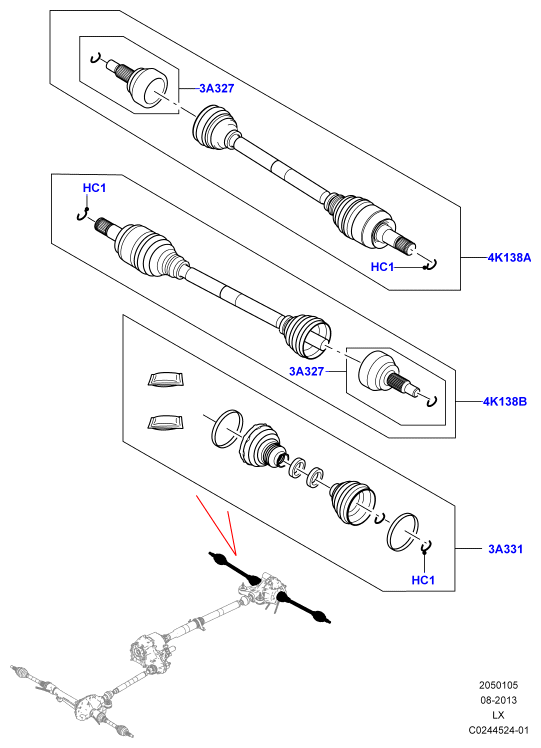 3A327

HC1

HC1

4K138A

3A327

4K138B

3A331

HC1

2050105
08-2013
LX
C0244524-01