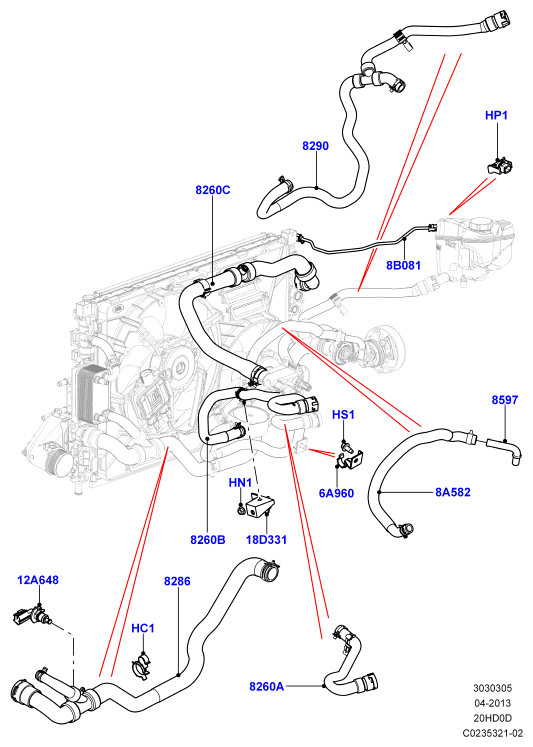 HP1
8290
8260C
8B081
8597
HS1
6A960
8A582
HN1
8260B
18D331
12A648
8286
HC1
8260A
3030305
04-2013
20HD0D
C0235321-02