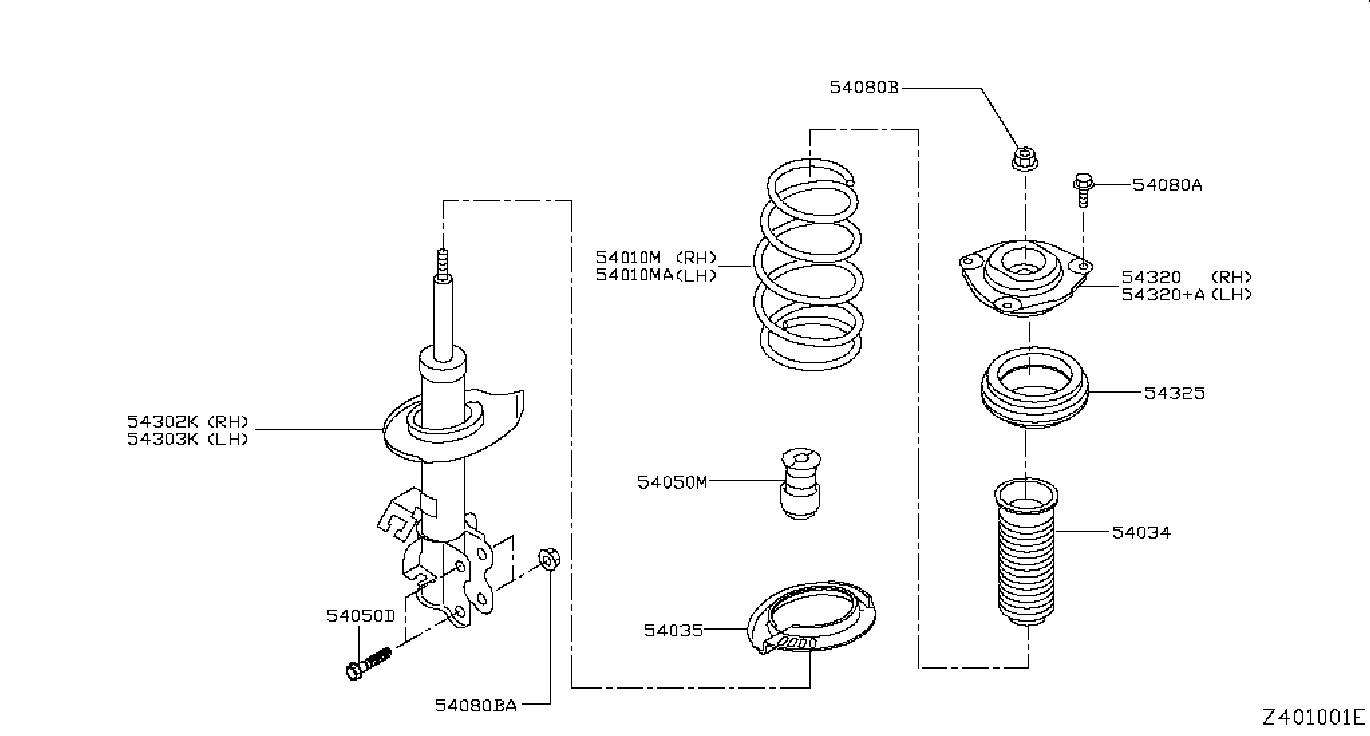 54080B
54080A
54010M (RH)
54010MA(LH)
54320 (RH)
54320+A (LH)
54325
54302K (RH)
54303K (LH)
54050M
54034
54050D
54035
54080BA
Z401001E