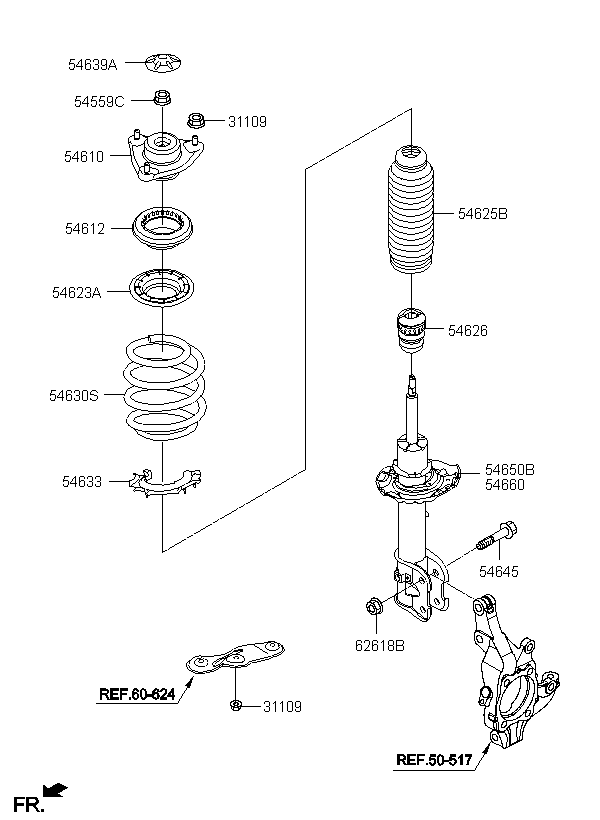 54639A
54559C
31109
54610
54612
54623A
54630S
54633
54625B
54626
54650B
54660
54645
62618B
REF.60-624
31109
REF.50-517
FR.