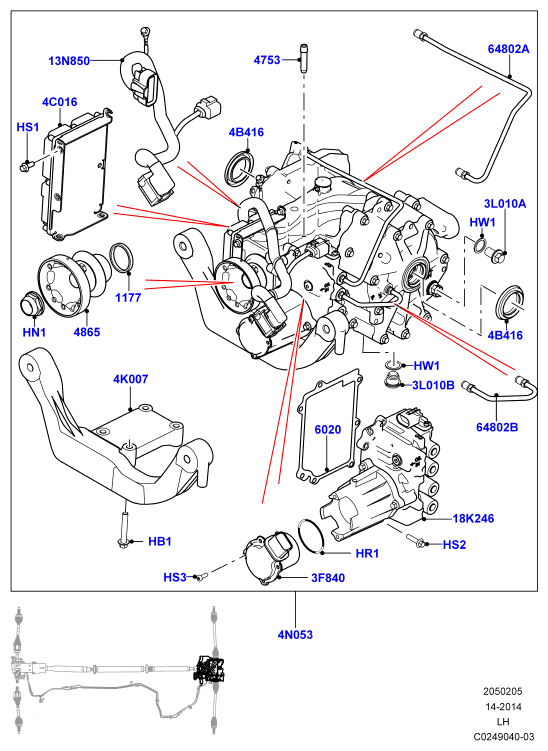 13N850
4753
64802A
4C016
HS1
4B416
3L010A
HW1
1177
HN1
4865
4B416
HW1
3L010B
4K007
6020
64802B
18K246
HB1
HR1
HS2
HS3
3F840
4N053
2050205
14-2014
LH
C0249040-03