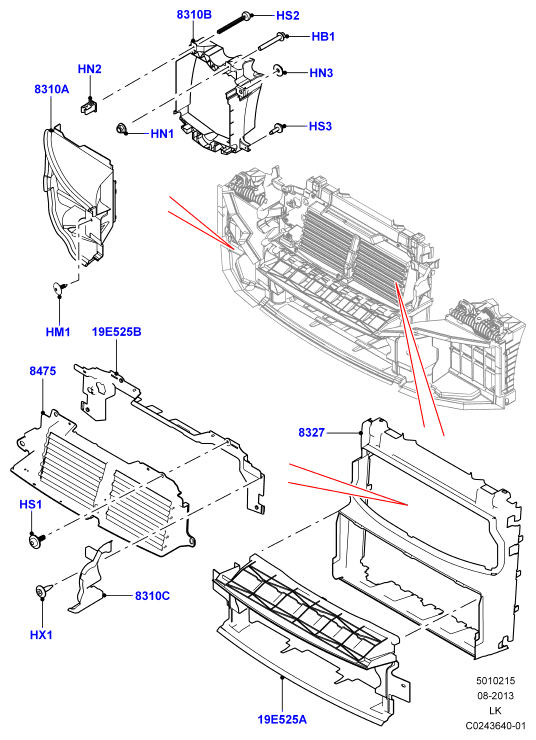 8310B
HS2
HB1
HN2
HN3
8310A
HN1
HS3
HM1
19E525B
8475
8327
HS1
8310C
HX1
19E525A
5010215
08-2013
LK
C0243640-01