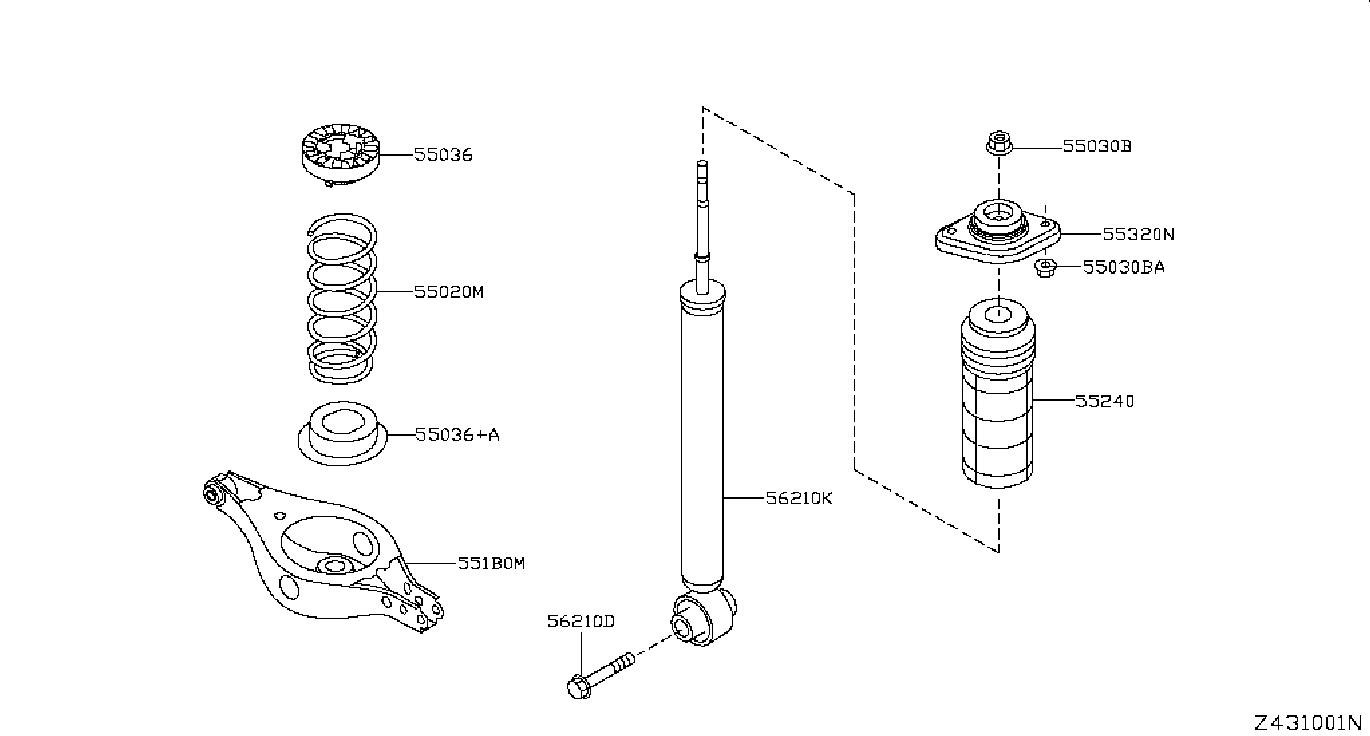 55036
55020M
55036+A
551B0M
56210K
56210D
55030B
55320N
55030BA
55240
Z431001N