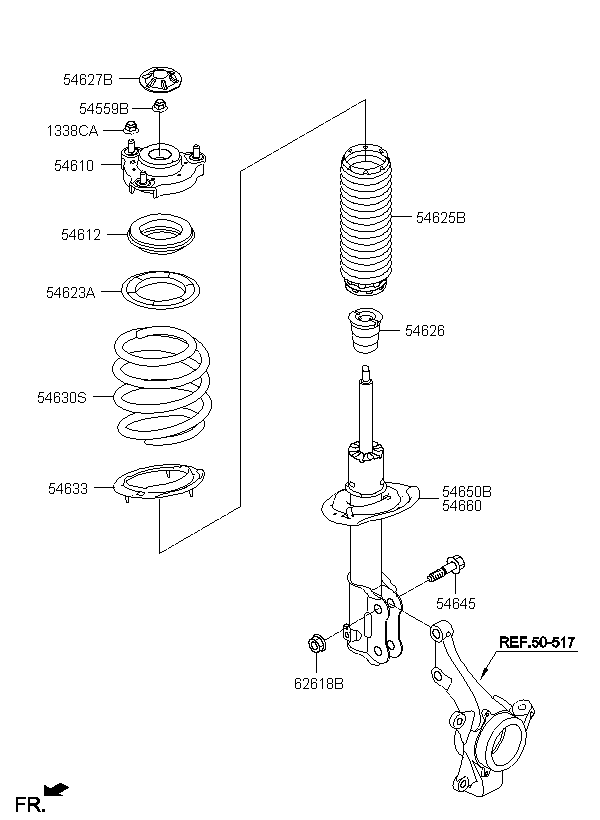 54627B
54559B
1338CA
54610
54612
54623A
54630S
54633
54625B
54626
54650B
54660
54645
62618B
REF.50-517
FR.