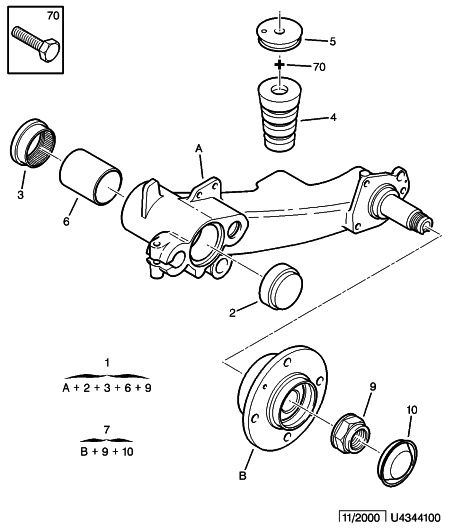 70

5

70

4

A

3

6

2

1

A + 2 + 3 + 6 + 9

7

B + 9 + 10

9

10

B

11/2000 U4344100