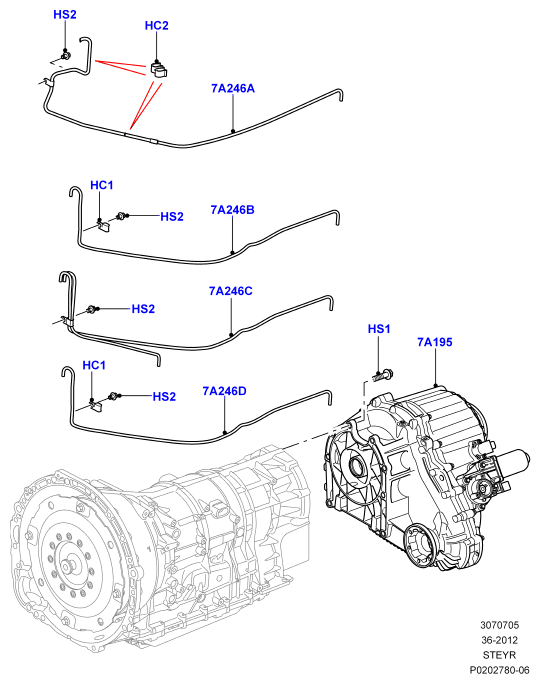 HS2
HC2
7A246A
HC1
HS2
7A246B
HS2
7A246C
HS1
7A195
HC1
HS2
7A246D

3070705
36-2012
STEYR
P0202780-06