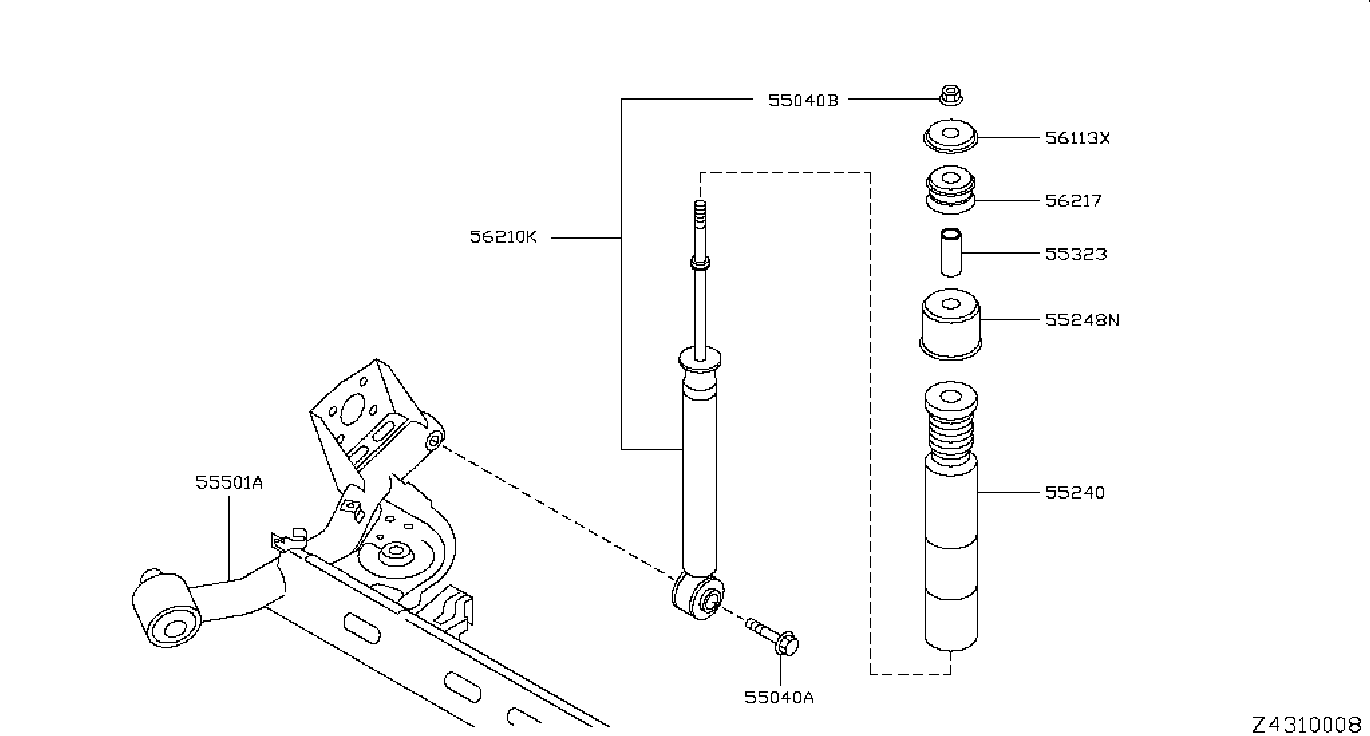 55040B
56113X
56217
56210K
55323
55248N
55501A
55240
55040A
Z4310008