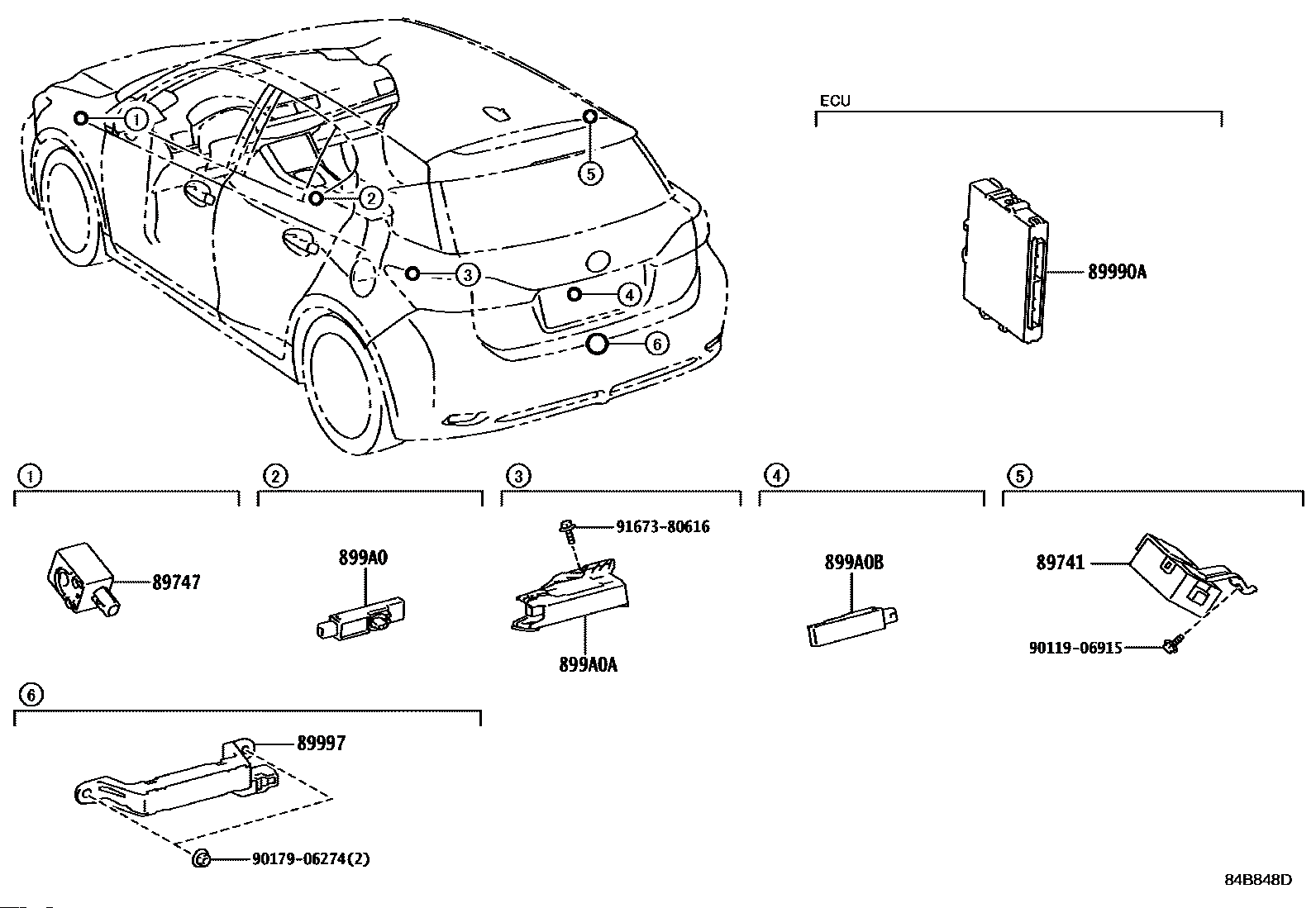 1
2
3
4
5
6

ECU
89990A

1
89747

2
899A0

3
91673-80616
899A0A

4
899A0B

5
89741
90119-06915

6
89997
90179-06274(2)

84B848D