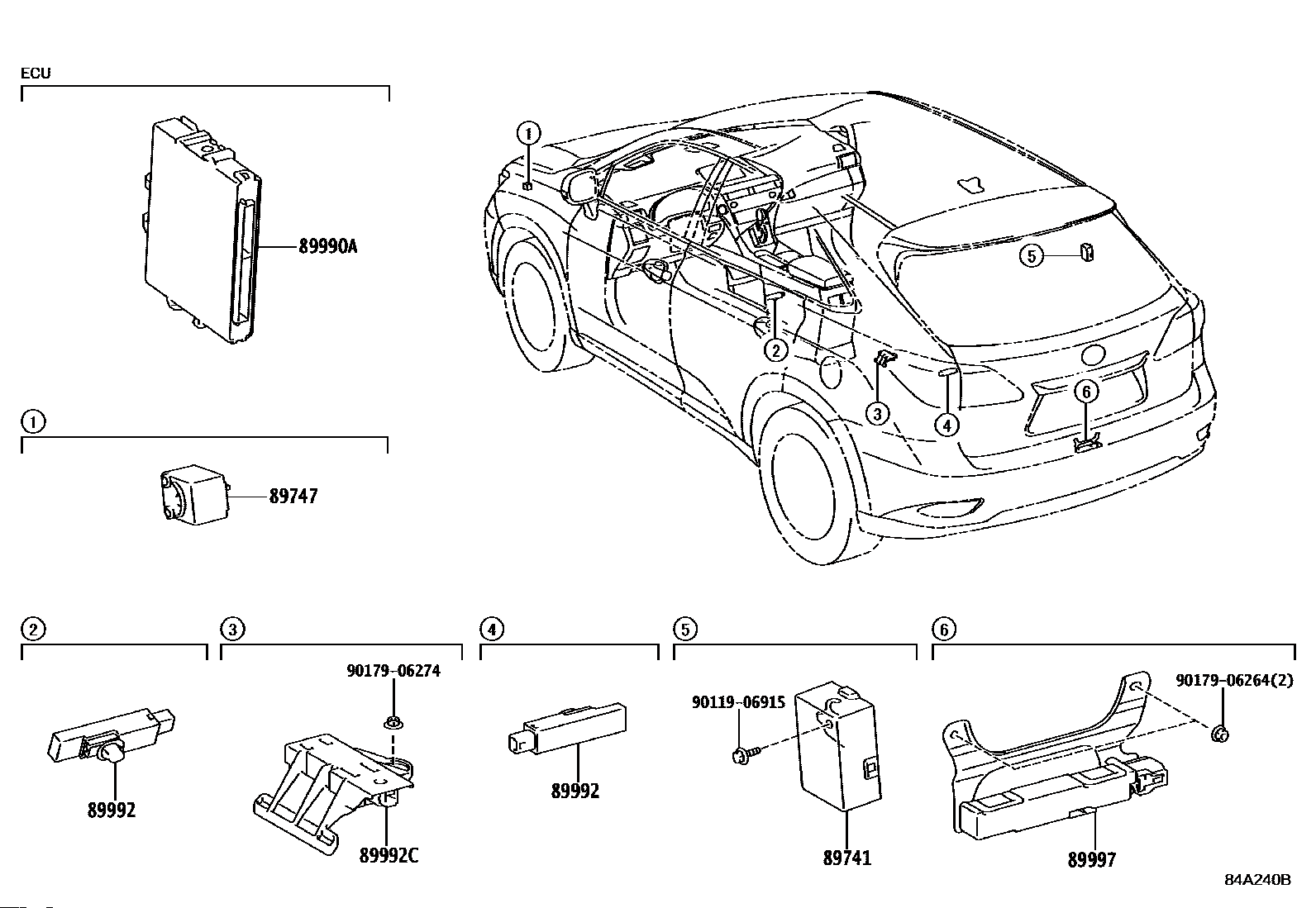 ECU

89990A

1

89747

1

5

2

3

4

6

2

89992

3

90179-06274

89992C

4

89992

5

90119-06915

89741

6

90179-06264(2)

89997

84A240B