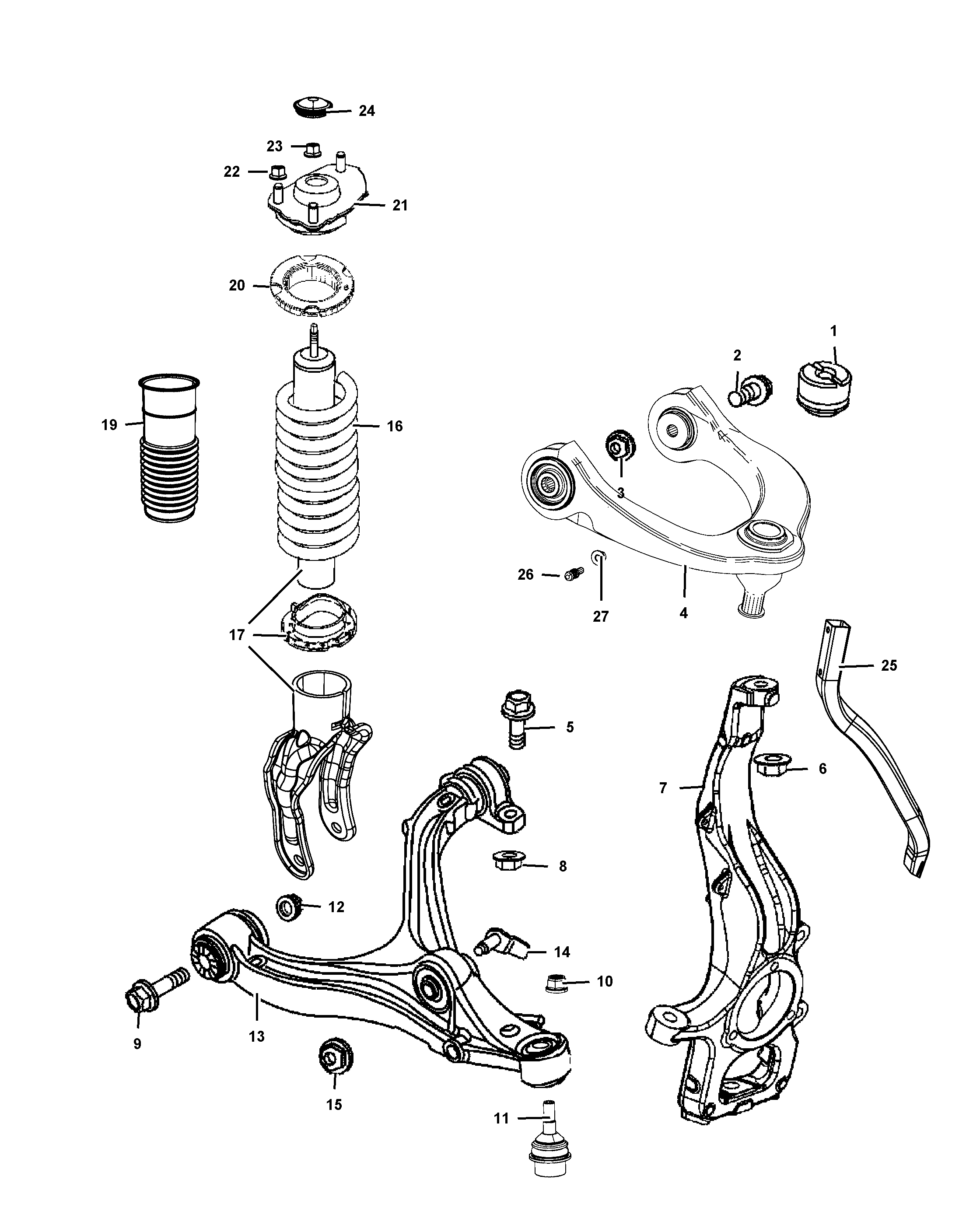 24
23
22
21
20
1
2
19
16
3
26
27
4
17
25
5
6
7
8
12
14
10
9
13
15
11