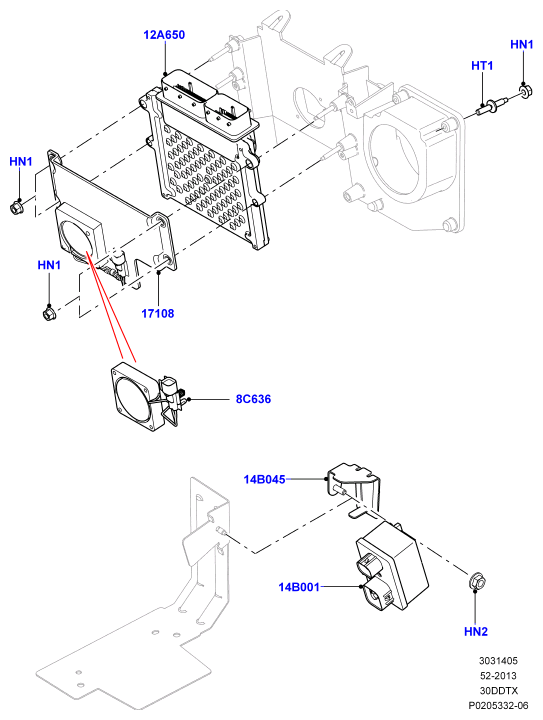 12A650
HN1
HT1
HN1
HN1
17108
8C636
14B045
14B001
HN2
3031405
52-2013
30DDTX
P0205332-06