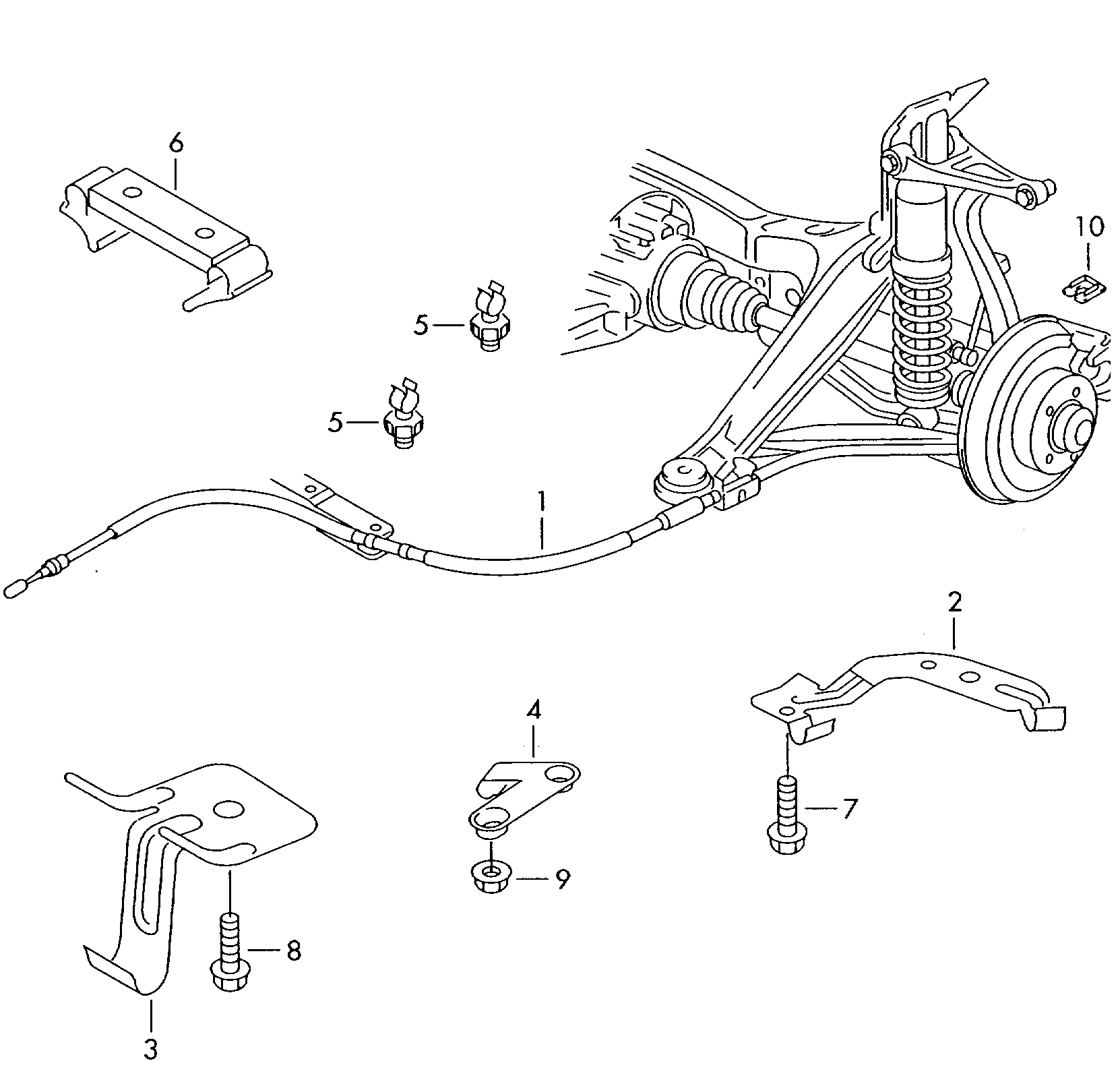 6
10
5
5
1
2
4
7
9
8
3