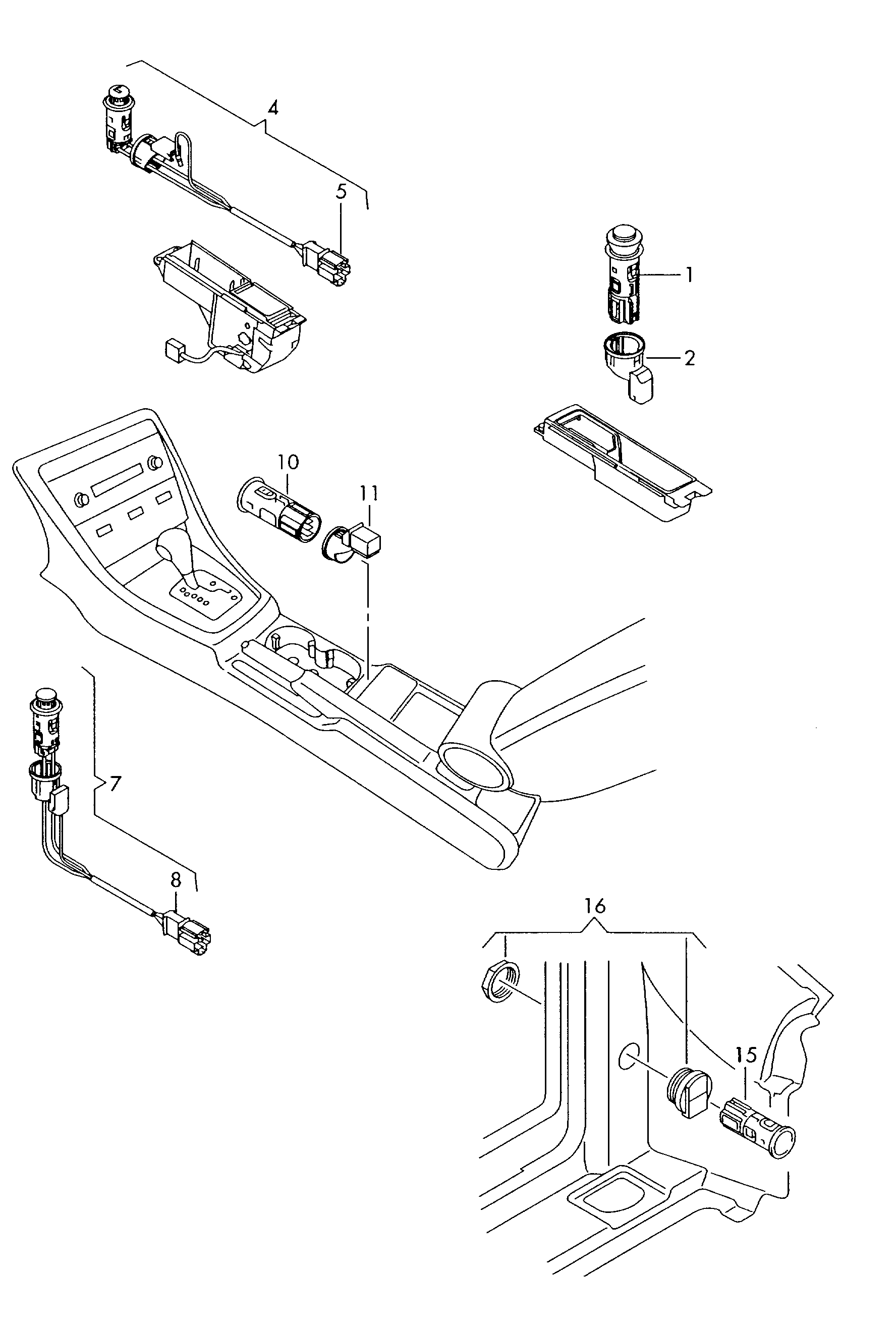 4
5
1
2
10
11
7
8
16
15