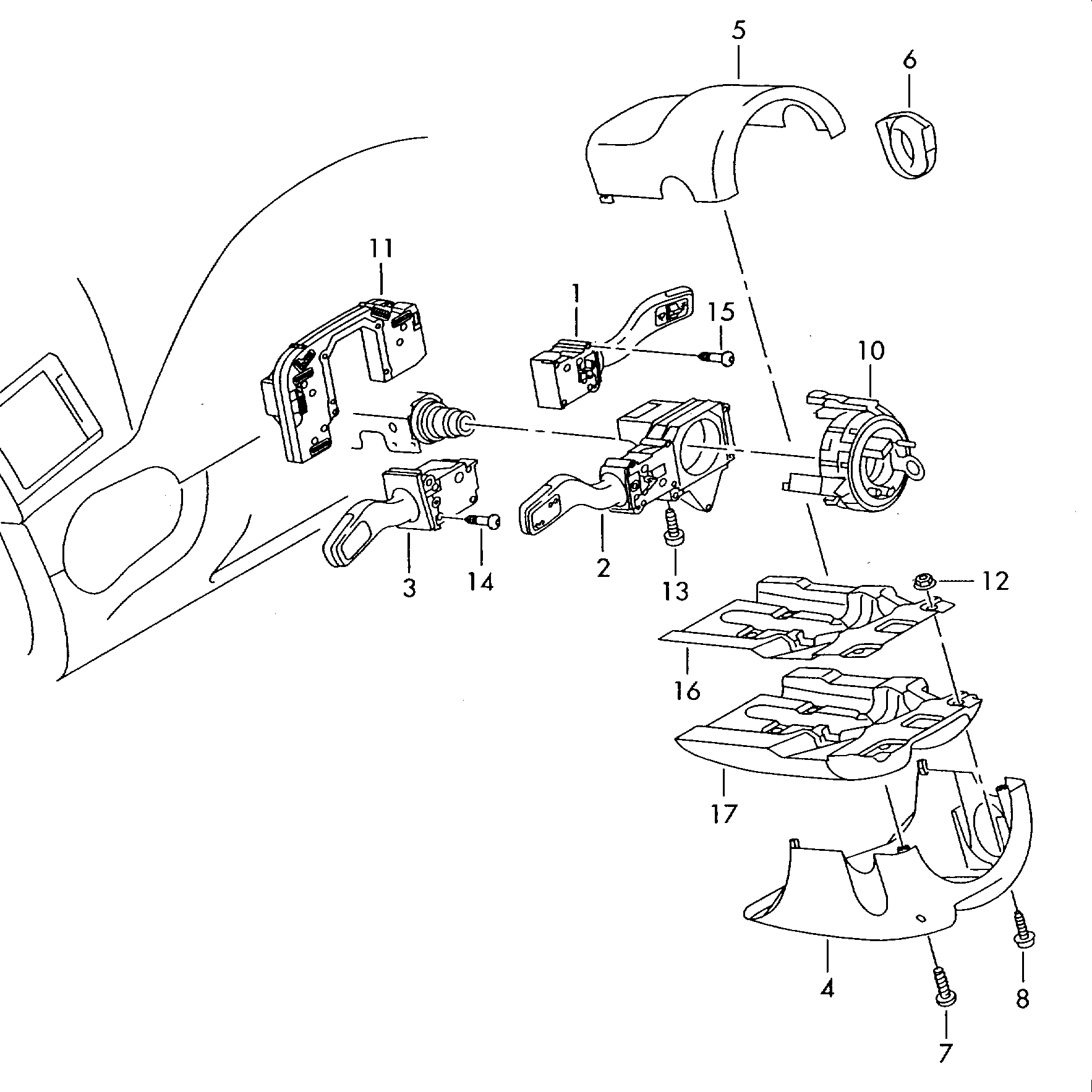 5
6
11
1
15
10
3
14
2
13
12
16
17
4
8
7