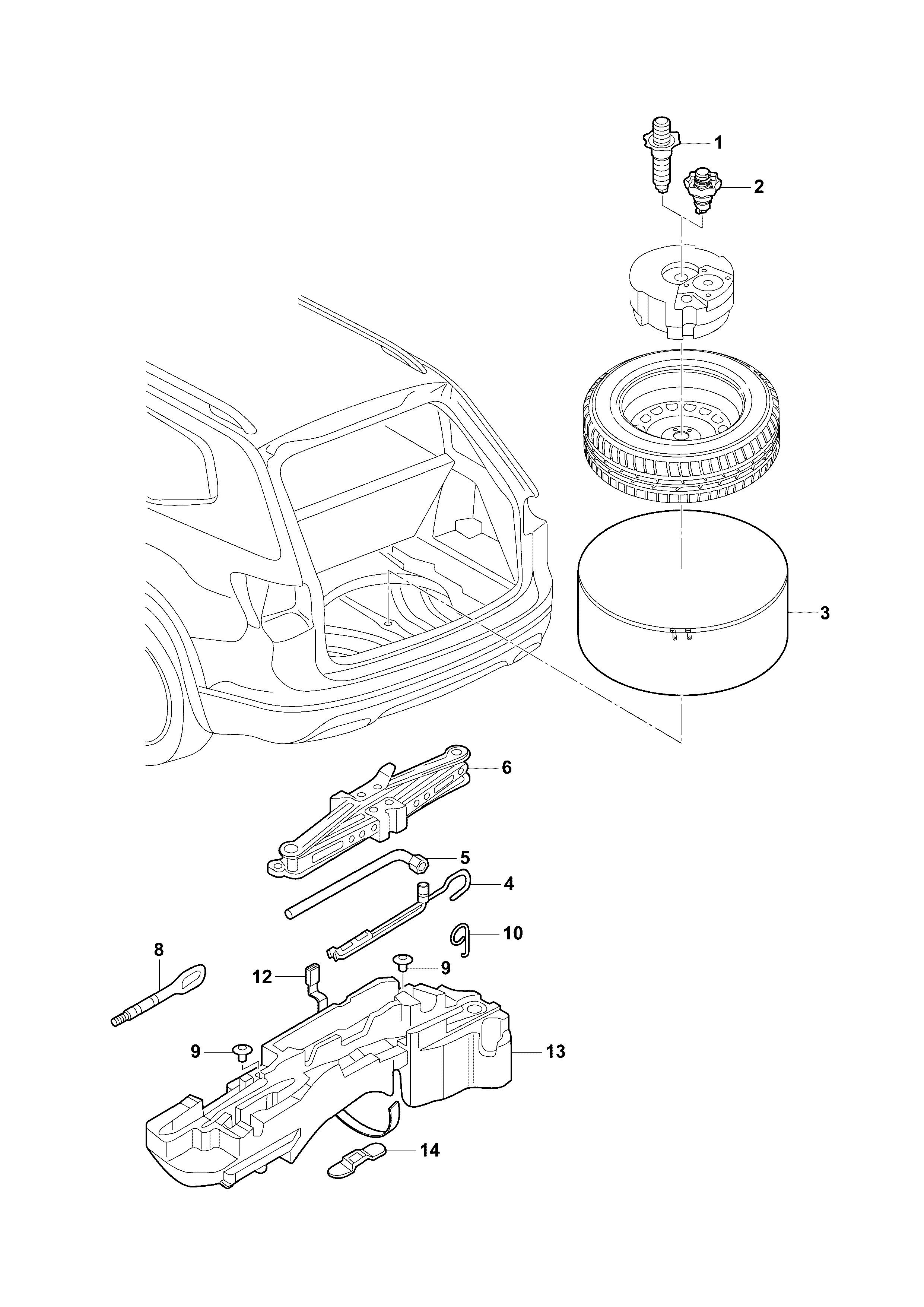 1
2
3
6
5
4
10
8
12
9
9
13
14