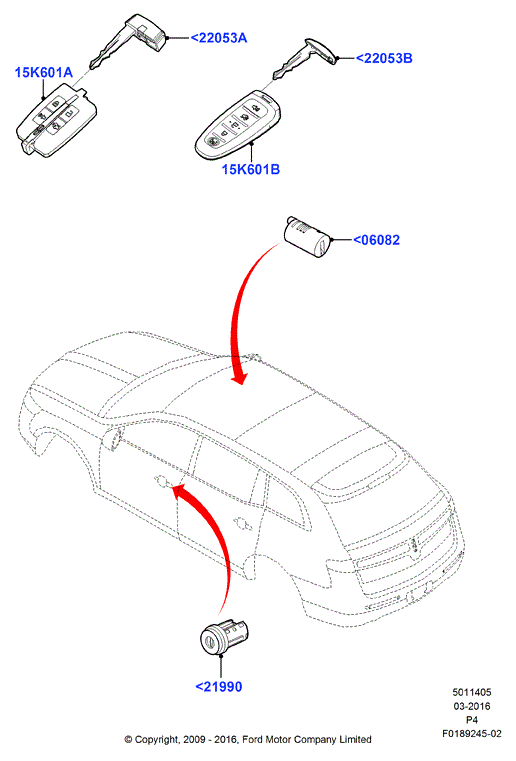 <22053A

15K601A

<22053B

15K601B

<06082

<21990

5011405
03-2016
P4
F0189245-02

© Copyright, 2009 - 2016, Ford Motor Company Limited