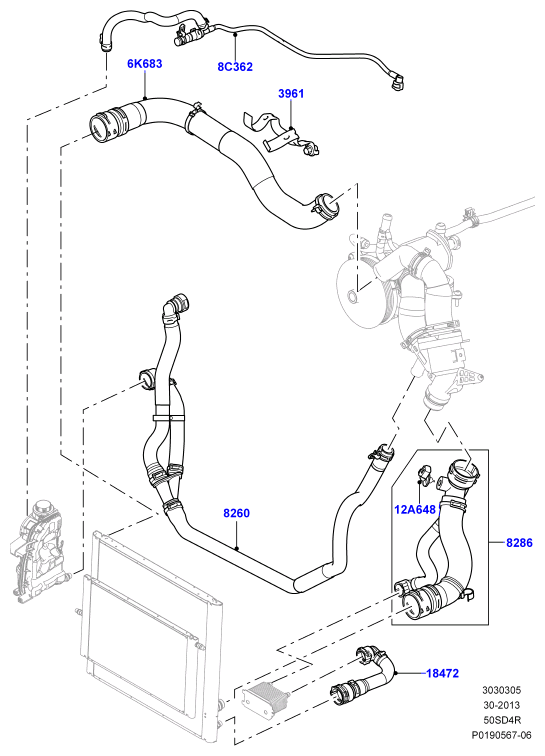 6K683

8C362

3961

8260

12A648

8286

18472

3030305
30-2013
50SD4R
P0190567-06