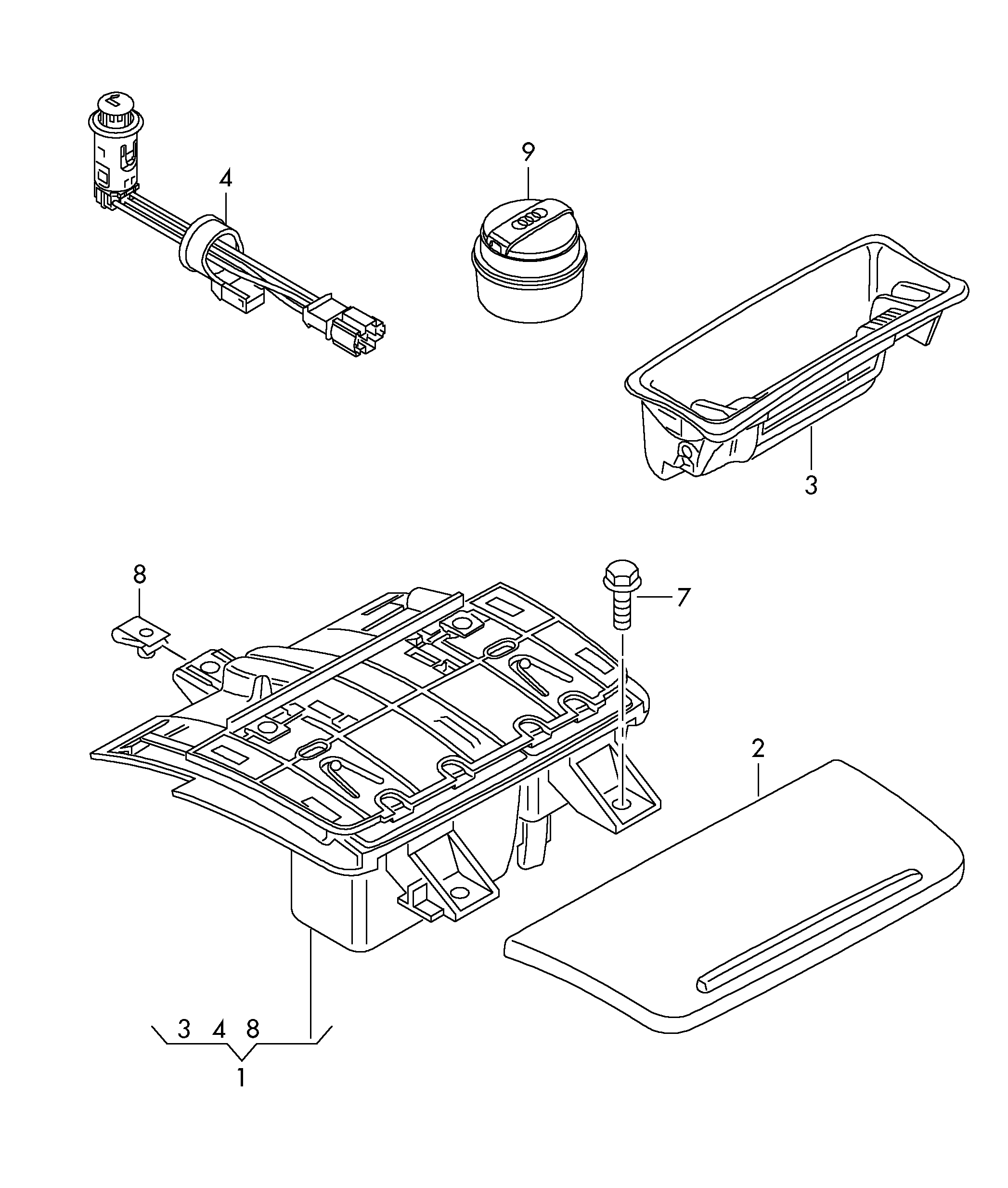 4

9

3

8

7

2

3 4 8

1