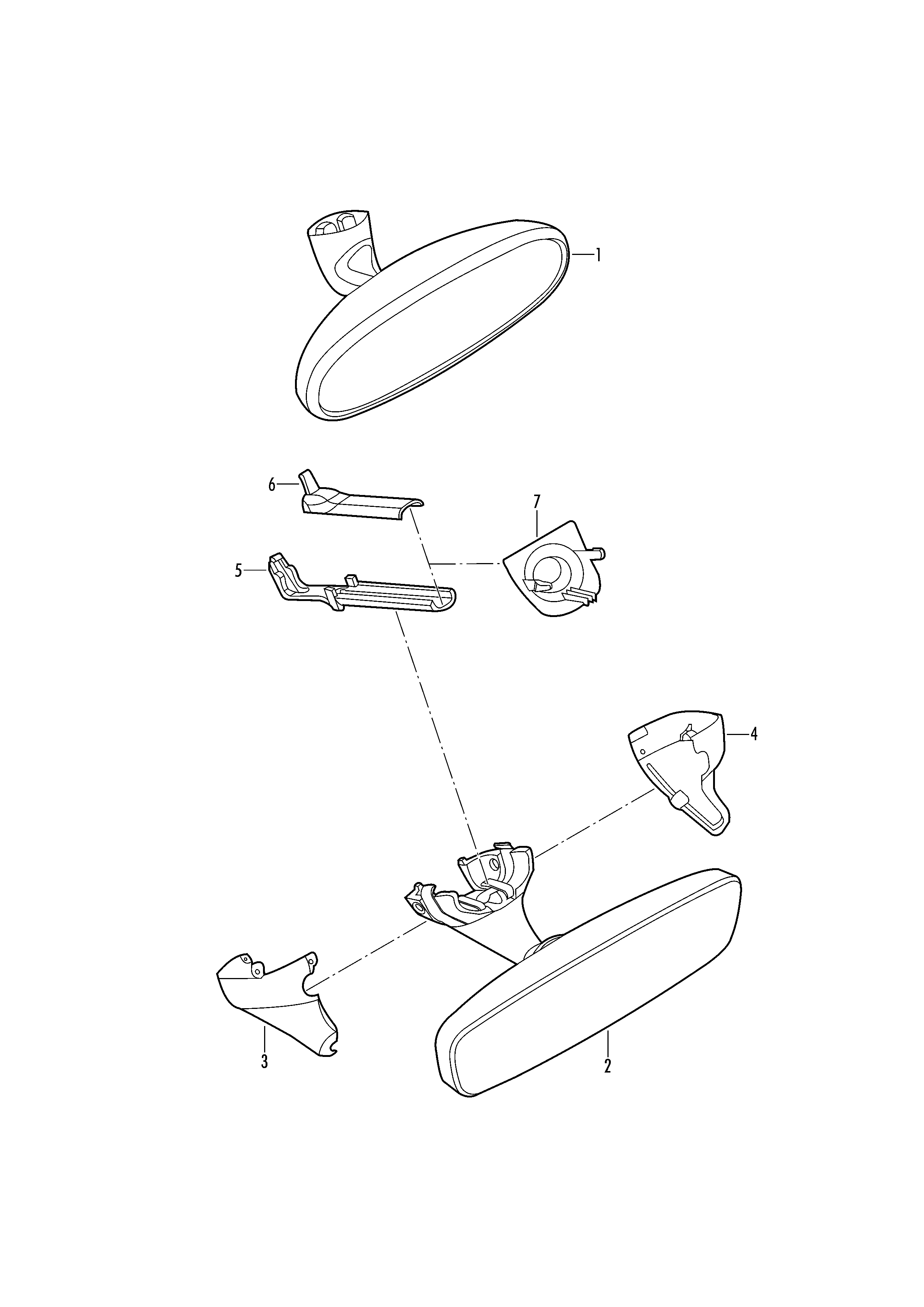 1

6

7

5

4

3

2