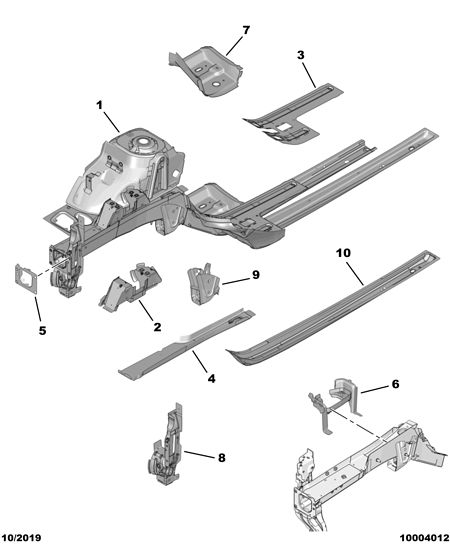 7
3
1
10
9
5
2
4
6
8
10/2019
10004012