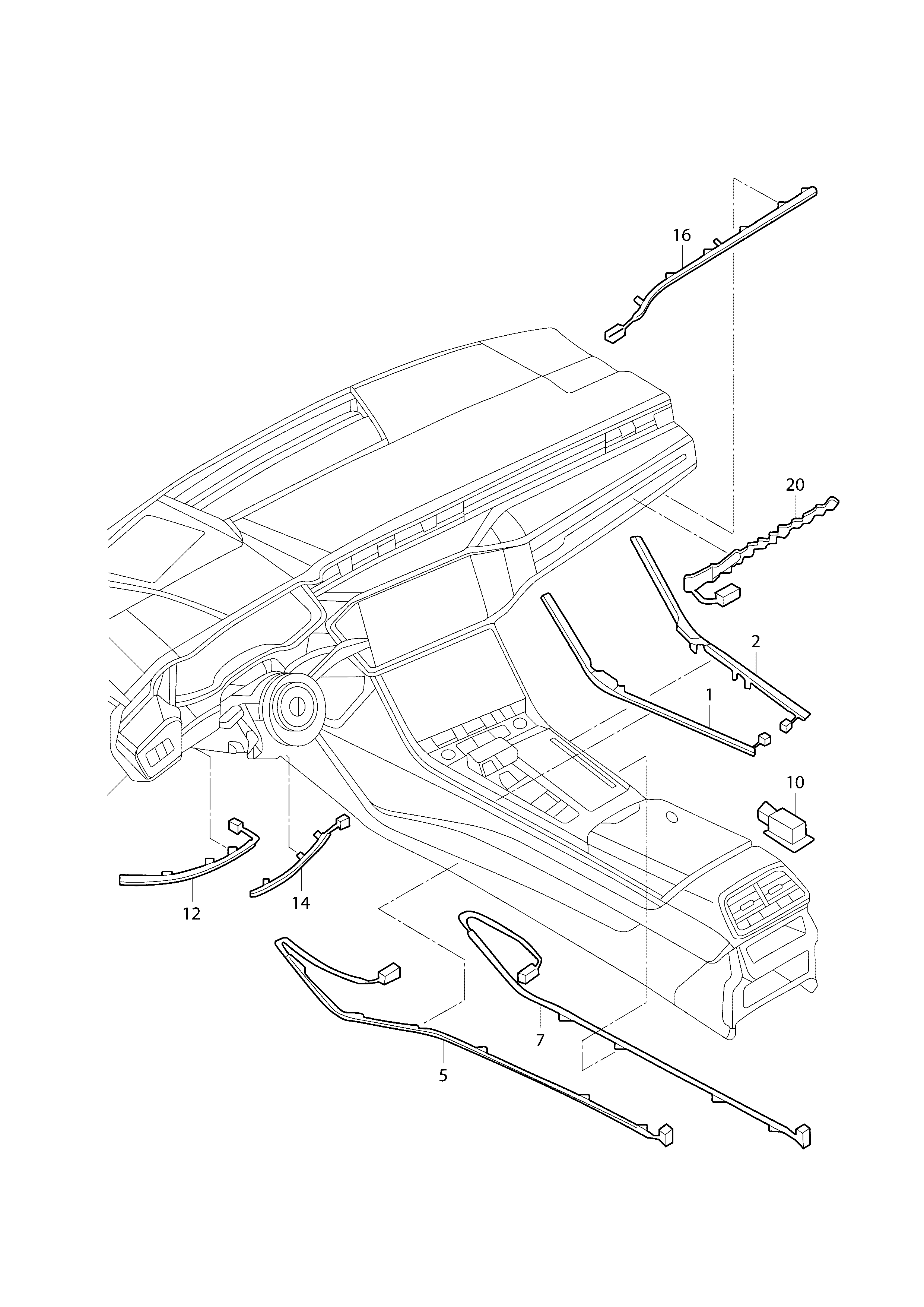 16
20
2
1
10
12
14
7
5