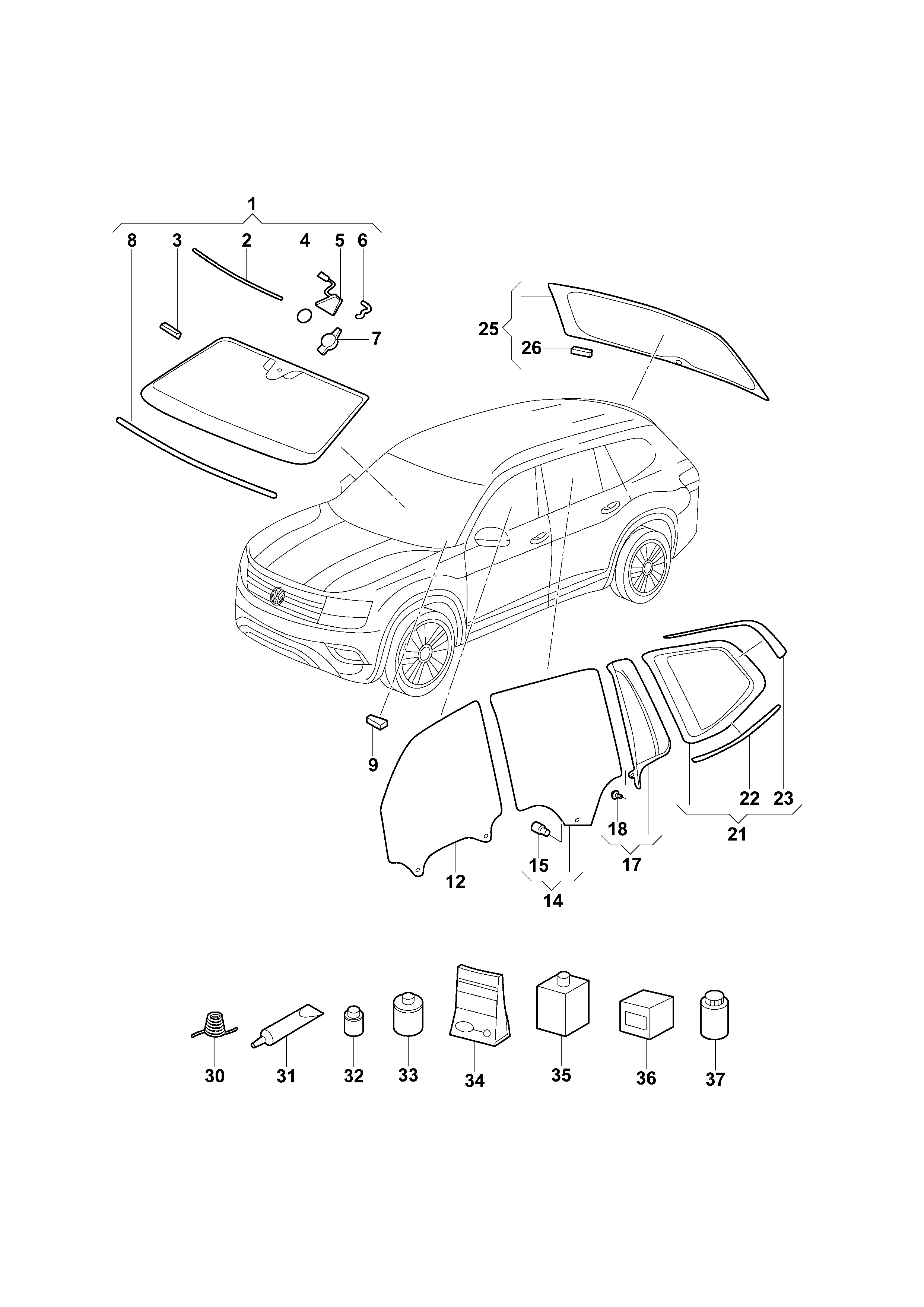 1
8
3
2
4
5
6
7
25
26
9
12
15
14
18
17
22
23
21
30
31
32
33
34
35
36
37