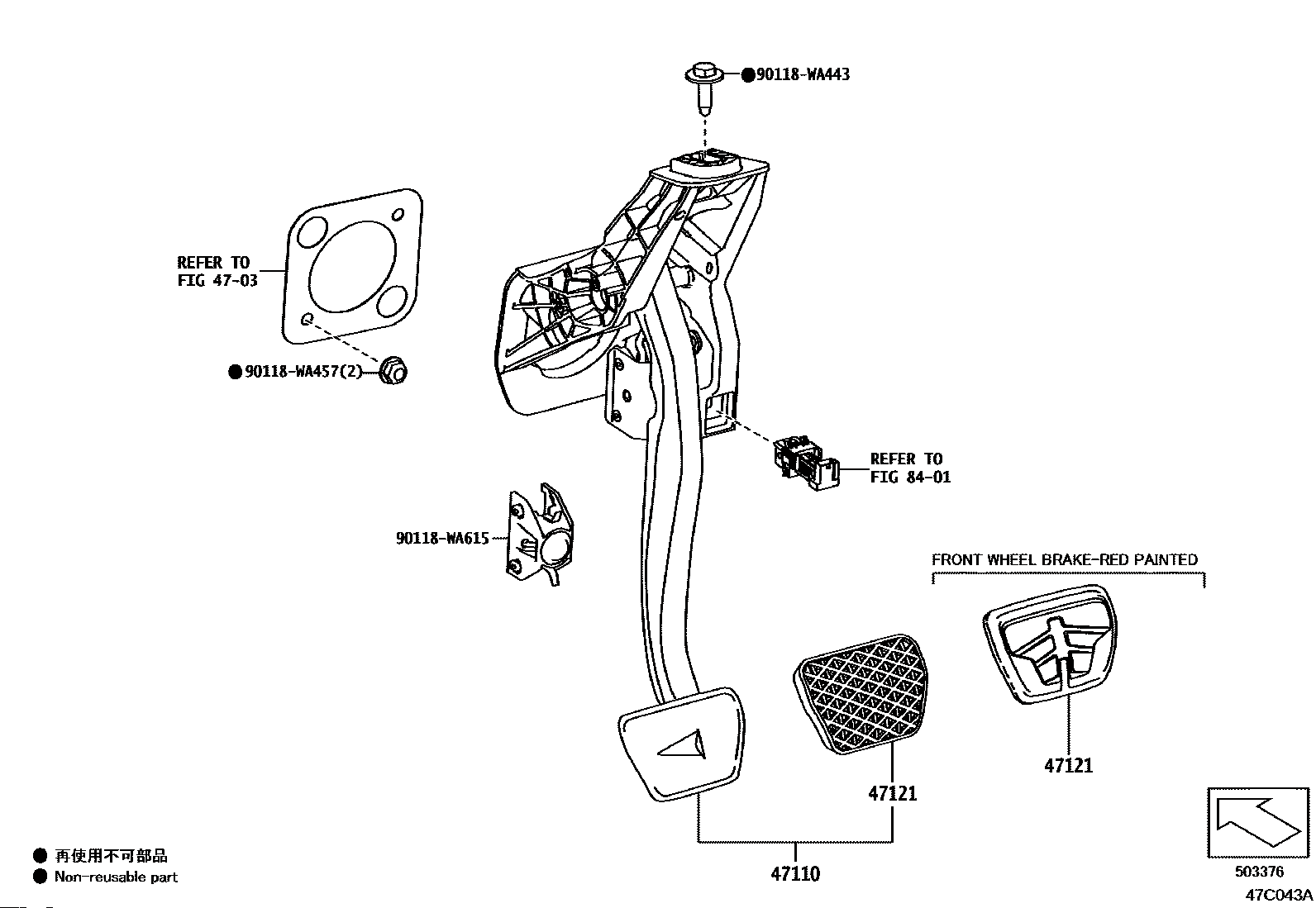 ●90118-WA443

REFER TO
FIG 47-03

●90118-WA457(2)

REFER TO
FIG 84-01

90118-WA615

FRONT WHEEL BRAKE-RED PAINTED

47121

47121

47110

● 再使用不可部品
● Non-reusable part

503376

47C043A