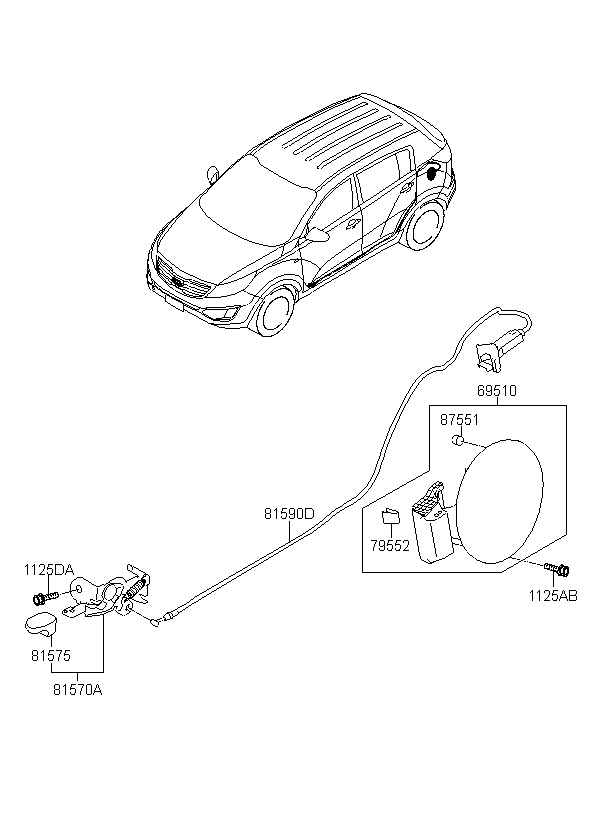 69510
87551
81590D
79552
1125DA
1125AB
81575
81570A