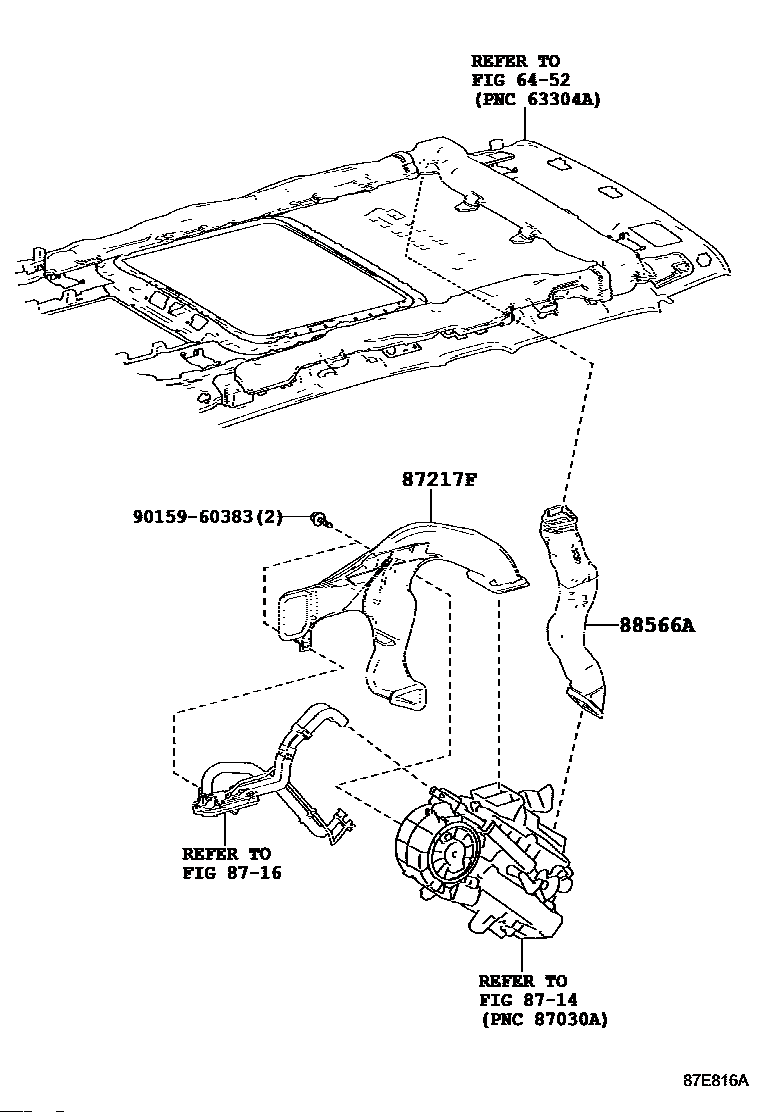 REFER TO
FIG 64-52
(PNC 63304A)

87217F

90159-60383(2)

88566A

REFER TO
FIG 87-16

REFER TO
FIG 87-14
(PNC 87030A)

87E816A