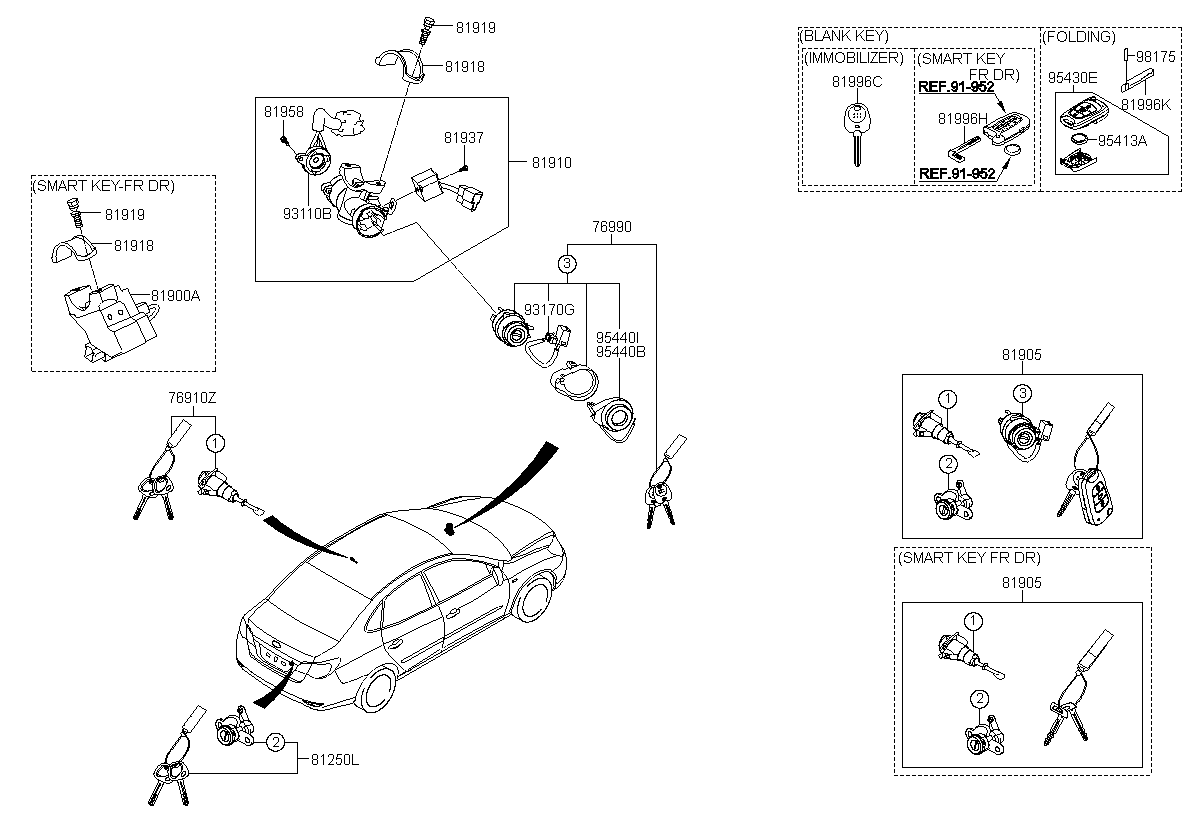 81919
81918
81958
81937
81910
93110B
(SMART KEY-FR DR)
81919
81918
81900A
76990
3
93170G
95440I
95440B
76910Z
1
2
81250L
(BLANK KEY)
(IMMOBILIZER)
81996C
(SMART KEY FR DR)
REF.91-952
81996H
REF.91-952
(FOLDING)
98175
95430E
81996K
95413A
81905
1
3
2
(SMART KEY FR DR)
81905
1
2