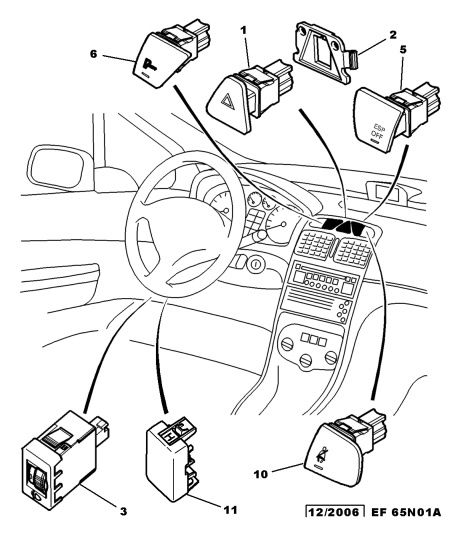 6
1
2
5
ESP OFF
3
11
10
12/2006 EF 65N01A