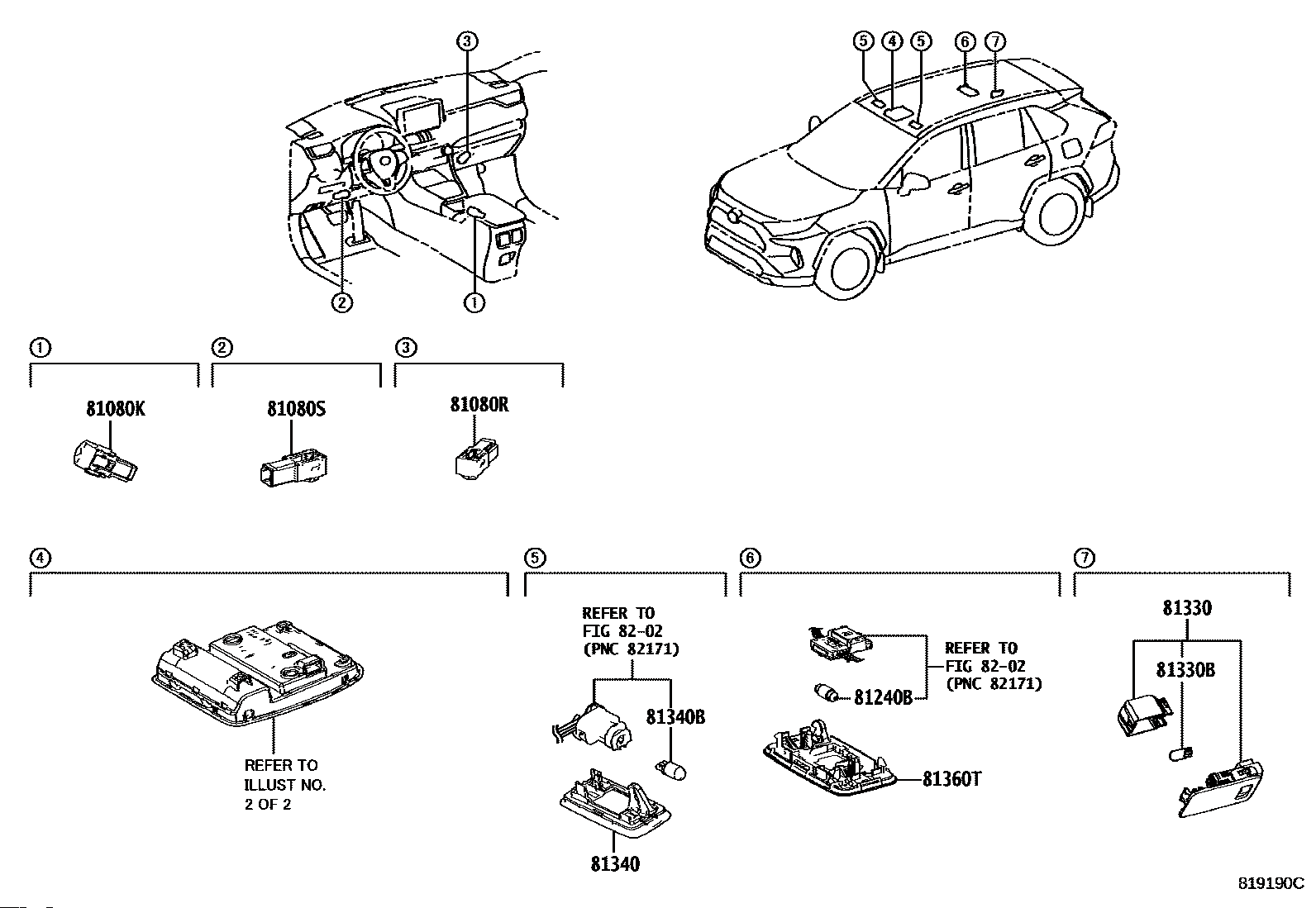 ③

⑤ ④ ⑤ ⑥ ⑦

②

①

①

81080K

②

81080S

③

81080R

④

REFER TO ILLUST NO. 2 OF 2

⑤

REFER TO FIG 82-02 (PNC 82171)

81340B

81340

⑥

REFER TO FIG 82-02 (PNC 82171)

81240B

81360T

⑦

81330

81330B

819190C