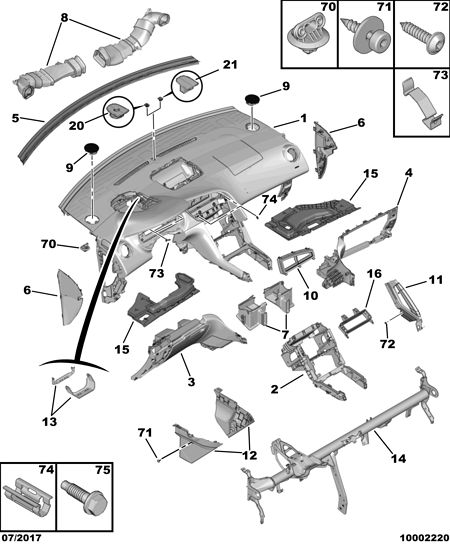 70
71
72
73
8
21
9
5
20
1
6
9
15
4
74
70
73
6
10
16
11
15
7
72
3
2
13
71
12
14
74
75
07/2017
10002220