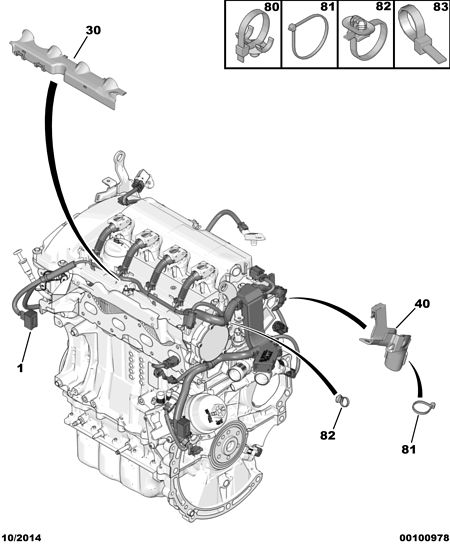 80 81 82 83

30

40

1

82

81

10/2014

00100978