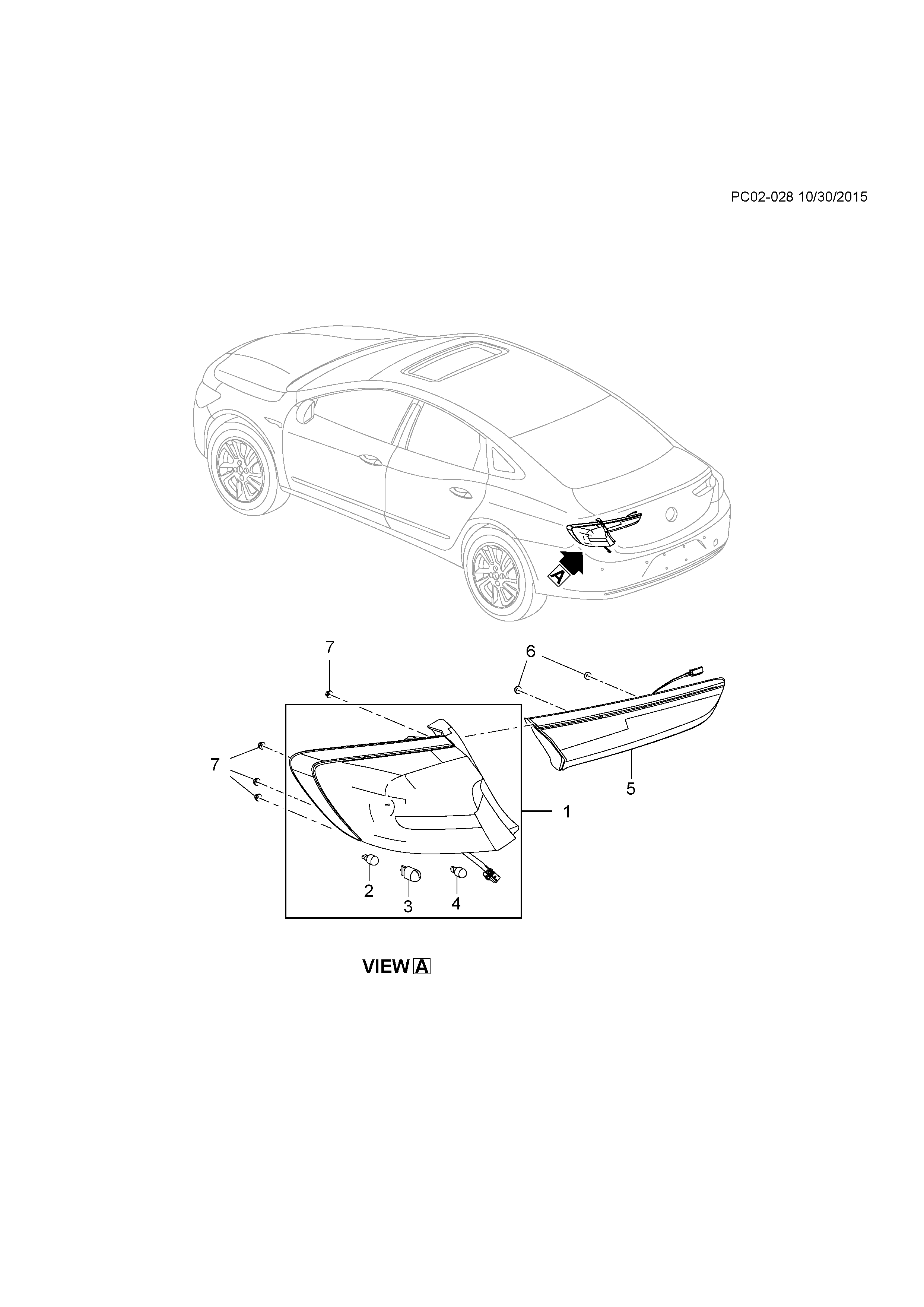 PC02-028 10/30/2015

A

7

6

7

5

1

2

3

4

VIEW A