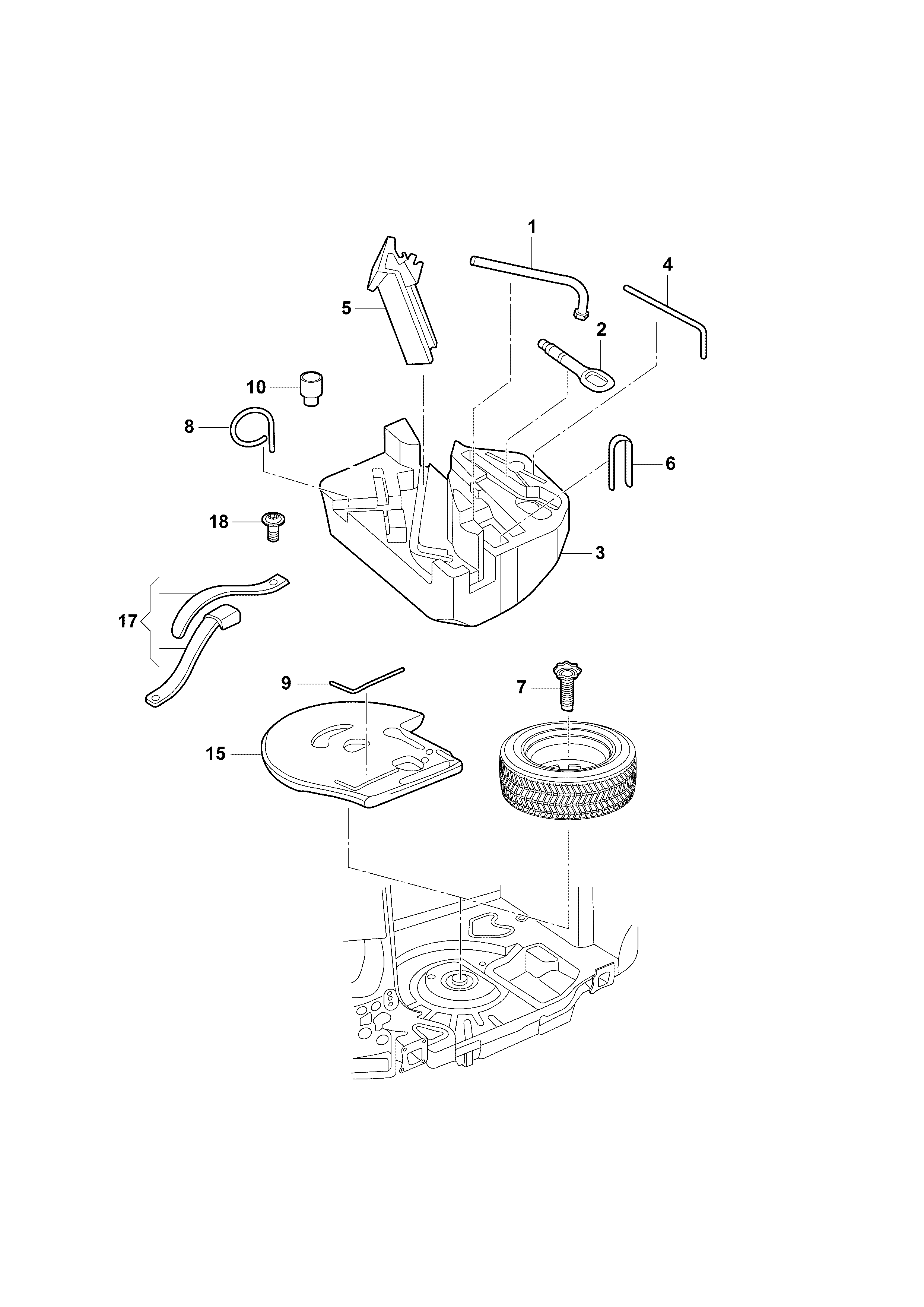 1
4
5
2
10
8
6
18
3
17
9
7
15