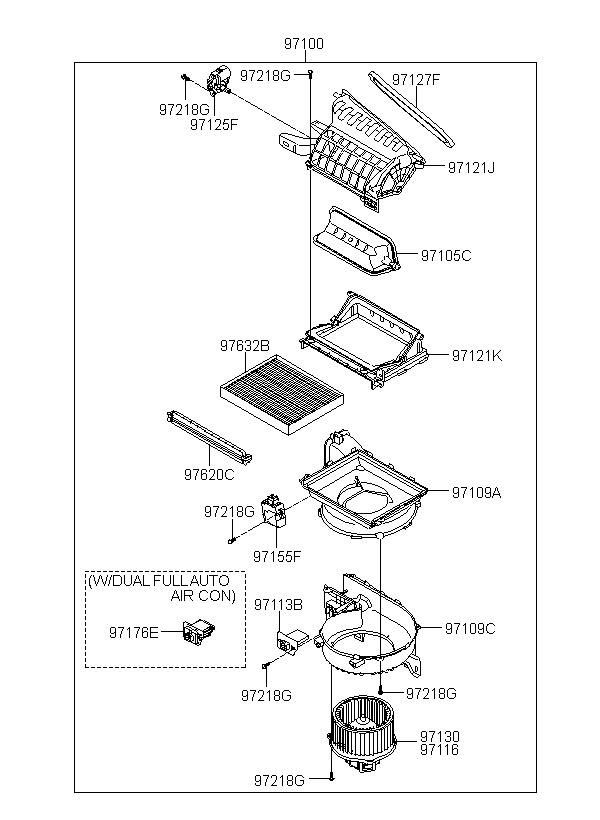 97100

97218G

97127F

97218G

97125F

97121J

97105C

97632B

97121K

97620C

97109A

97218G

97155F

(W/DUAL FULL AUTO AIR CON)

97176E

97113B

97109C

97218G

97218G

97130
97116

97218G