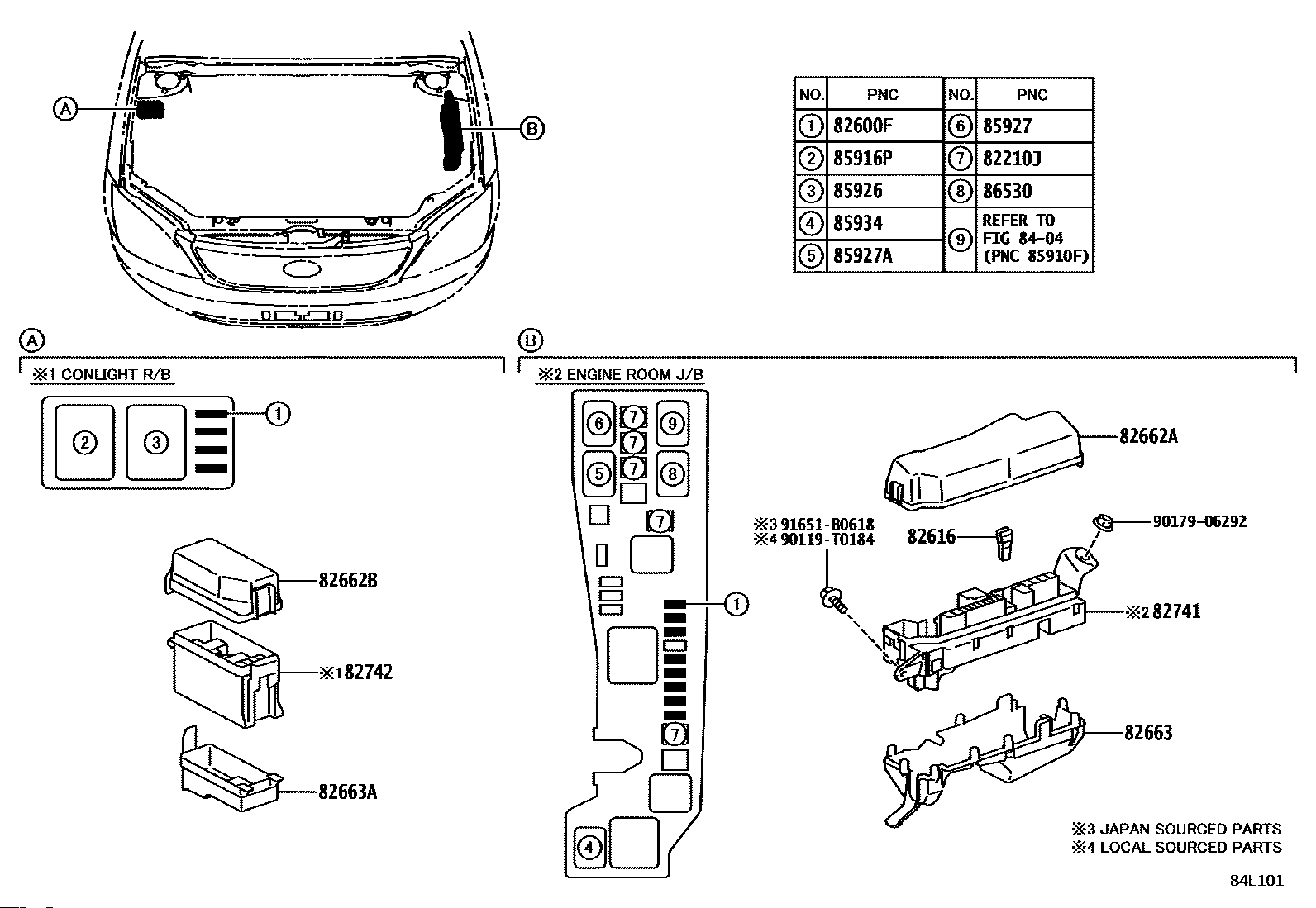 A

B

| NO. | PNC | NO. | PNC |
|---|---|---|---|
| 1 | 82600F | 6 | 85927 |
| 2 | 85916P | 7 | 82210J |
| 3 | 85926 | 8 | 86530 |
| 4 | 85934 | 9 | REFER TO FIG 84-04 (PNC 85910F) |
| 5 | 85927A | | |

A

※1 CONLIGHT R/B

2 3 1

82662B

※1 82742

82663A

B

※2 ENGINE ROOM J/B

6 7 9 7 5 7 8 7 1 7 4

82662A

※3 91651-B0618
※4 90119-T0184

82616

90179-06292

※2 82741

82663

※3 JAPAN SOURCED PARTS
※4 LOCAL SOURCED PARTS

84L101