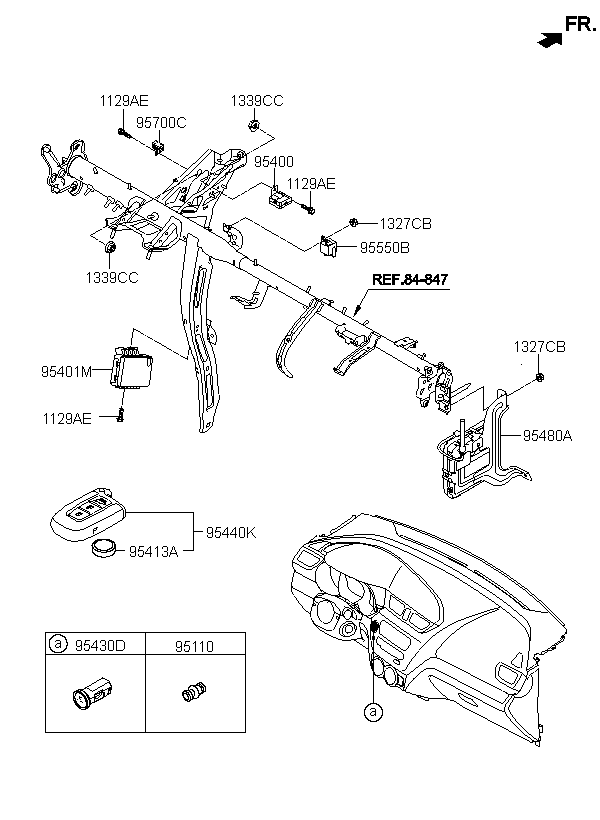 FR.

1129AE
95700C
1339CC
95400
1129AE
1327CB
95550B
1339CC
REF.84-847
1327CB
95401M
1129AE
95480A
95440K
95413A

| ⓐ 95430D | 95110 |
|---|---|
| | |

ⓐ