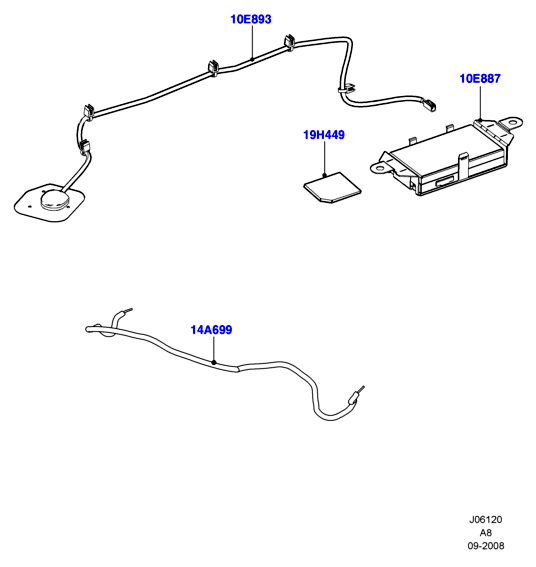 10E893

10E887

19H449

14A699

J06120
A8
09-2008