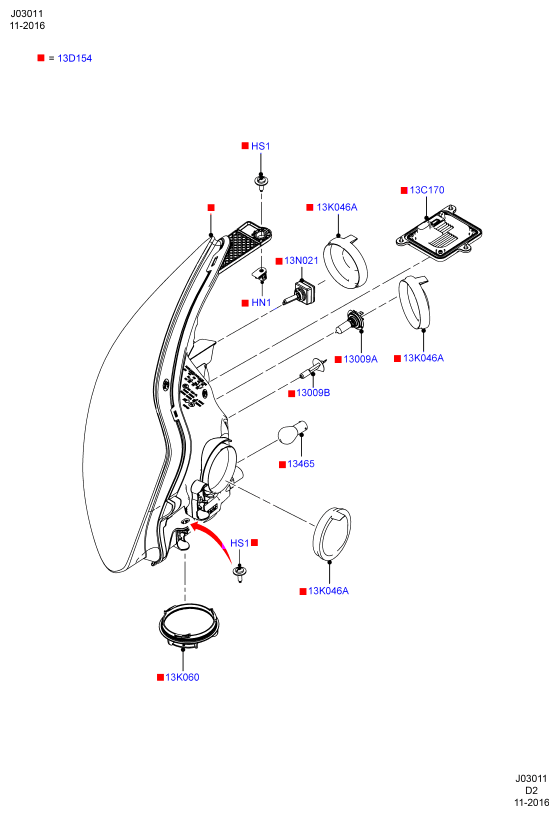 J03011
11-2016

■ = 13D154

■ HS1

■

■ 13K046A

■ 13C170

■ 13N021

■ HN1

■ 13009A

■ 13K046A

■ 13009B

■ 13465

HS1 ■

■ 13K046A

■ 13K060

J03011
D2
11-2016