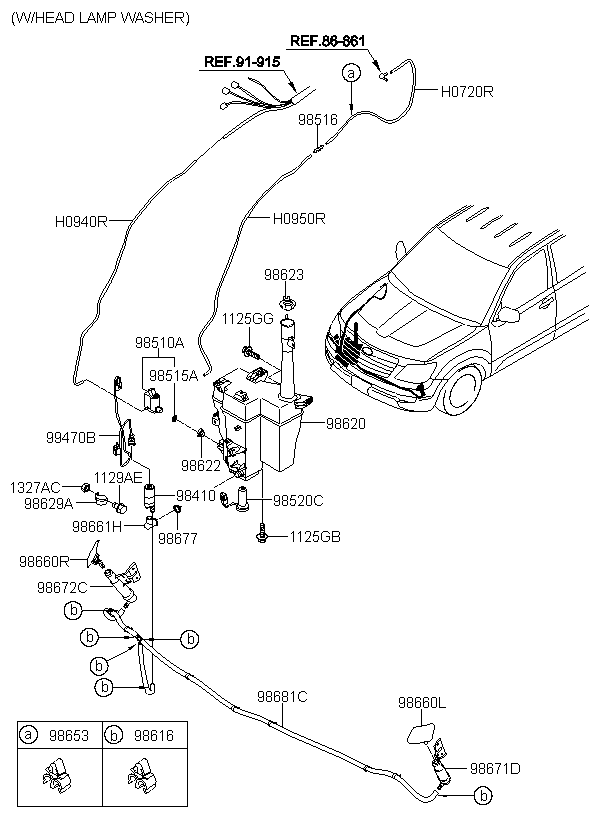 (W/HEAD LAMP WASHER)

REF.86-861
REF.91-915
a
H0720R
98516
H0940R
H0950R
98623
1125GG
98510A
98515A
98620
99470B
98622
1327AC
1129AE
98629A
98410
98520C
98661H
98677
1125GB
98660R
98672C
b
b
b
b
b
98681C
98660L
98671D
b

| a 98653 | b 98616 |
|---|---|
| | |