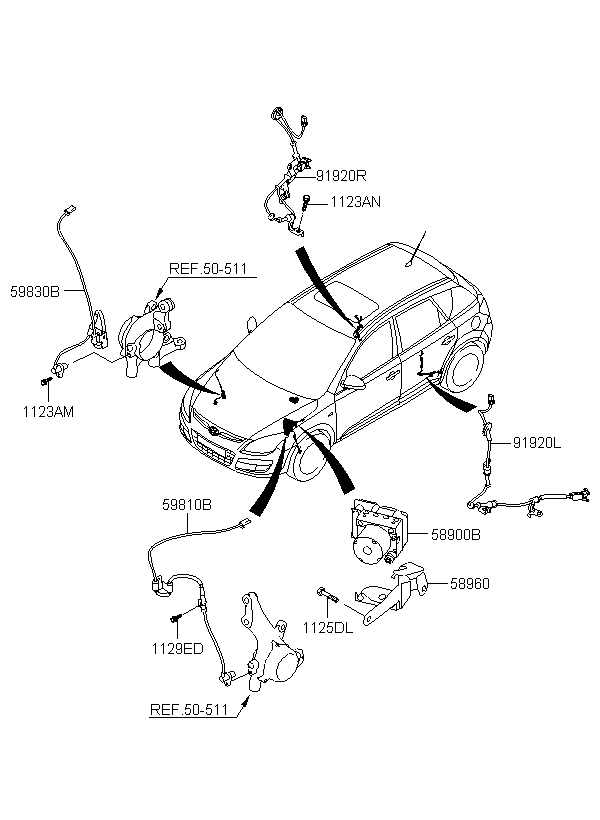 91920R
1123AN
REF.50-511
59830B
1123AM
91920L
59810B
58900B
58960
1125DL
1129ED
REF.50-511