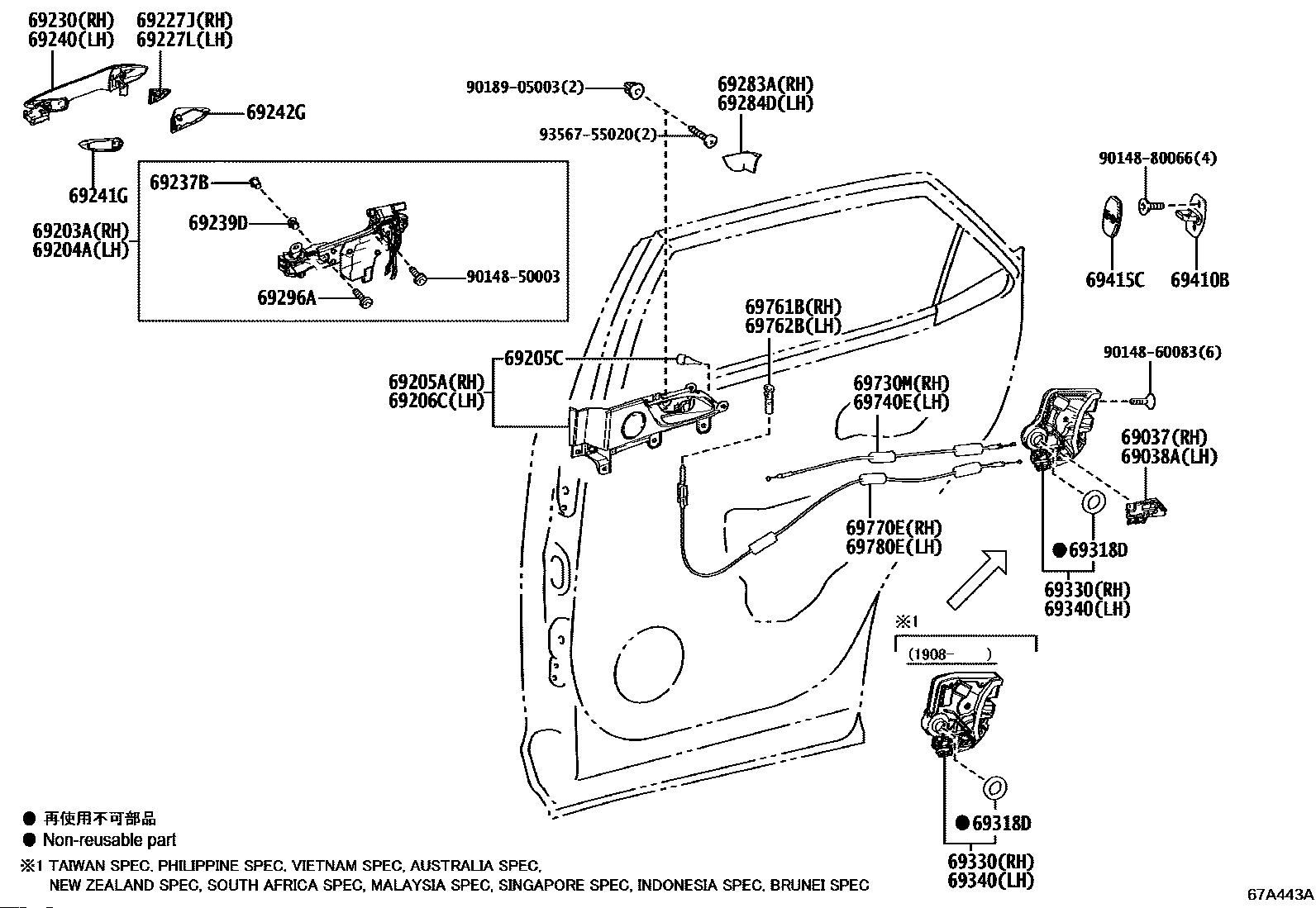 69230(RH)
69240(LH)
69227J(RH)
69227L(LH)
69242G
69241G
69237B
69239D
69203A(RH)
69204A(LH)
90148-50003
69296A
90189-05003(2)
93567-55020(2)
69283A(RH)
69284D(LH)
90148-80066(4)
69415C
69410B
69761B(RH)
69762B(LH)
69205C
69205A(RH)
69206C(LH)
69730M(RH)
69740E(LH)
90148-60083(6)
69037(RH)
69038A(LH)
69770E(RH)
69780E(LH)
●69318D
69330(RH)
69340(LH)
※1
(1908- )
●69318D
69330(RH)
69340(LH)

● 再使用不可部品
● Non-reusable part
※1 TAIWAN SPEC, PHILIPPINE SPEC, VIETNAM SPEC, AUSTRALIA SPEC, NEW ZEALAND SPEC, SOUTH AFRICA SPEC, MALAYSIA SPEC, SINGAPORE SPEC, INDONESIA SPEC, BRUNEI SPEC
67A443A