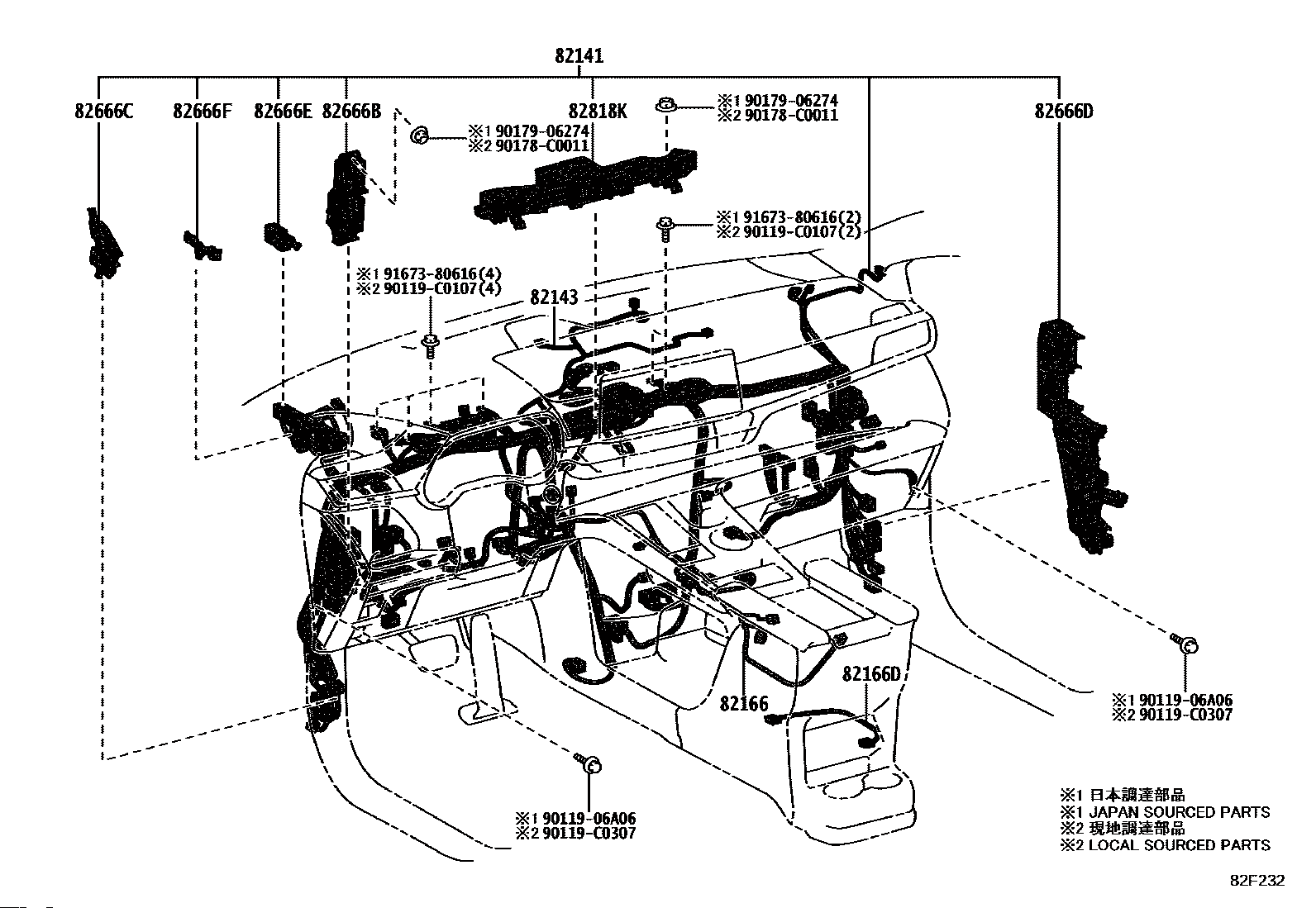 82141

82666C
82666F
82666E
82666B
※1 90179-06274
※2 90178-C0011
82818K
※1 90179-06274
※2 90178-C0011
82666D

※1 91673-80616(2)
※2 90119-C0107(2)

※1 91673-80616(4)
※2 90119-C0107(4)
82143

82166D
82166

※1 90119-06A06
※2 90119-C0307

※1 90119-06A06
※2 90119-C0307

※1 日本調達部品
※1 JAPAN SOURCED PARTS
※2 現地調達部品
※2 LOCAL SOURCED PARTS

82F232