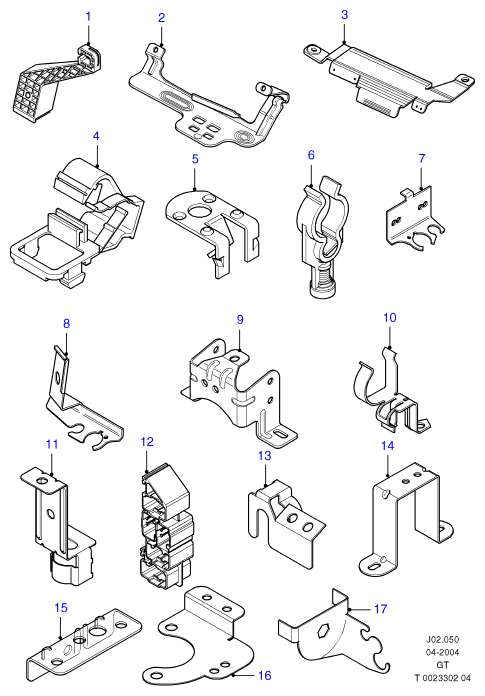 1
2
3
4
5
6
7
8
9
10
11
12
13
14
15
16
17

J02.050
04-2004
GT
T 0023302 04